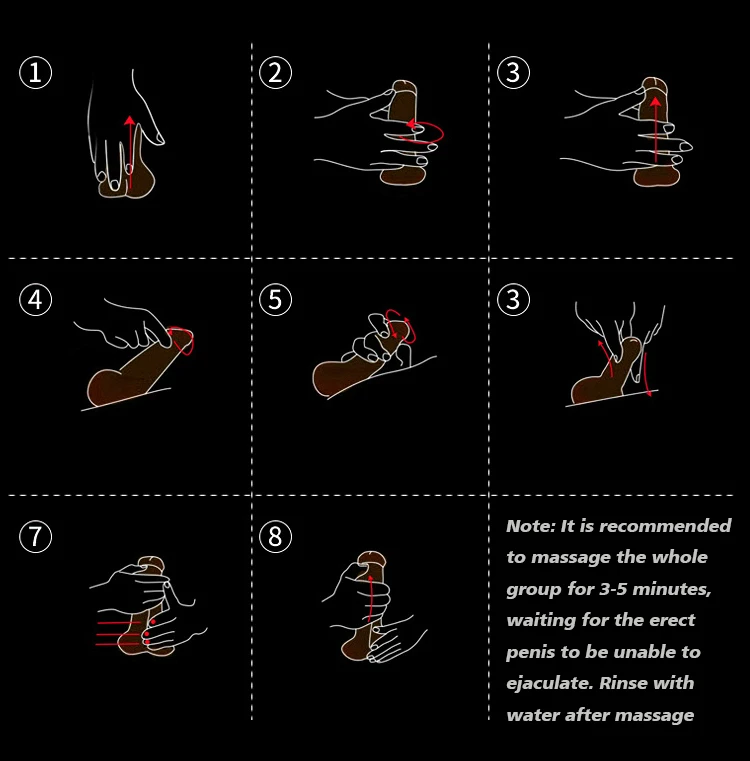 ①

②

③

④

⑤

③

⑦

⑧

Note: It is recommended to massage the whole group for 3-5 minutes, waiting for the erect penis to be unable to ejaculate. Rinse with water after massage