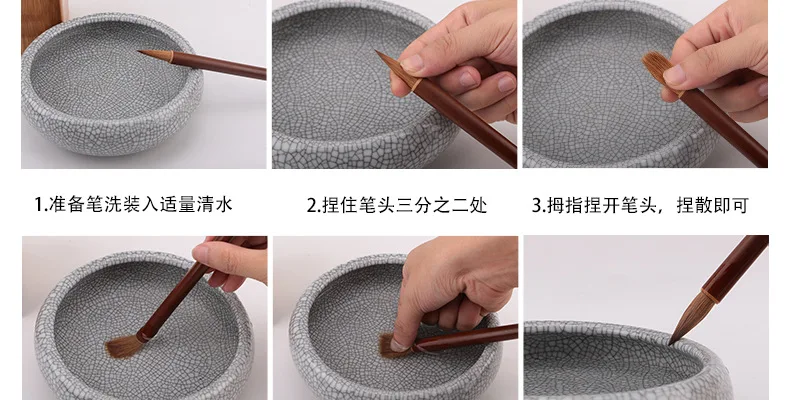 1.准备笔洗装入适量清水

2.捏住笔头三分之二处

3.拇指捏开笔头，捏散即可