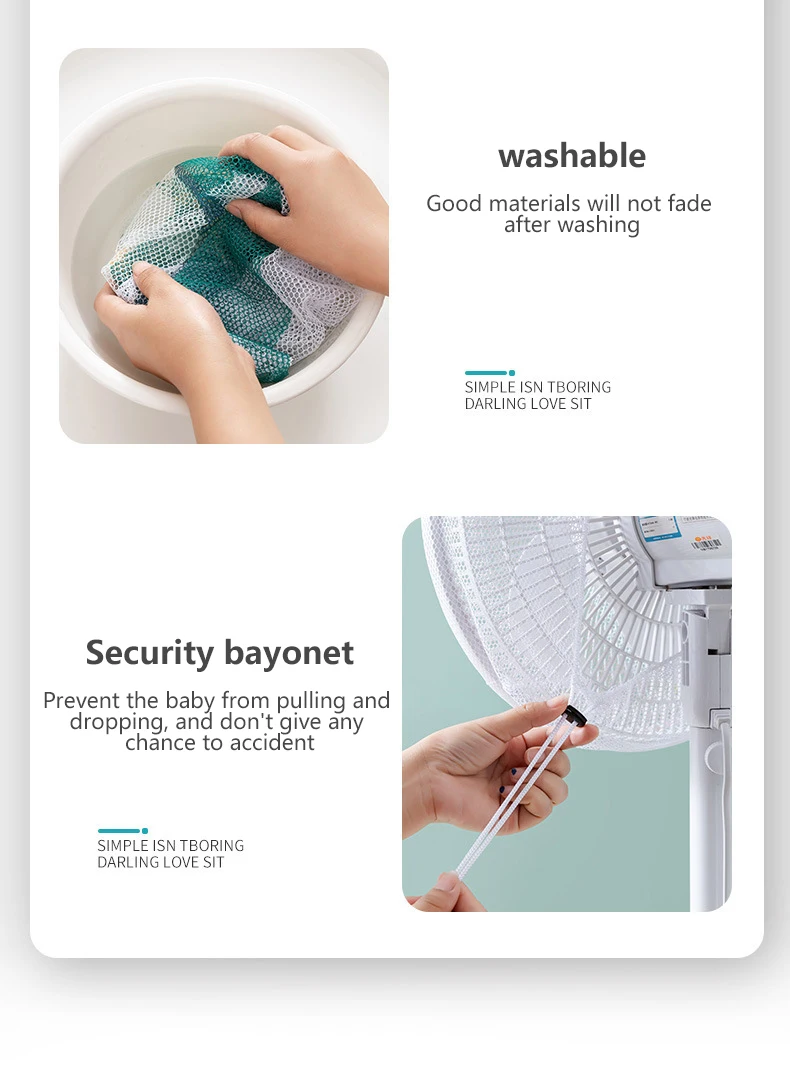 washable

Good materials will not fade after washing

SIMPLE ISN TBORING
DARLING LOVE SIT

Security bayonet

Prevent the baby from pulling and dropping, and don't give any chance to accident

SIMPLE ISN TBORING
DARLING LOVE SIT