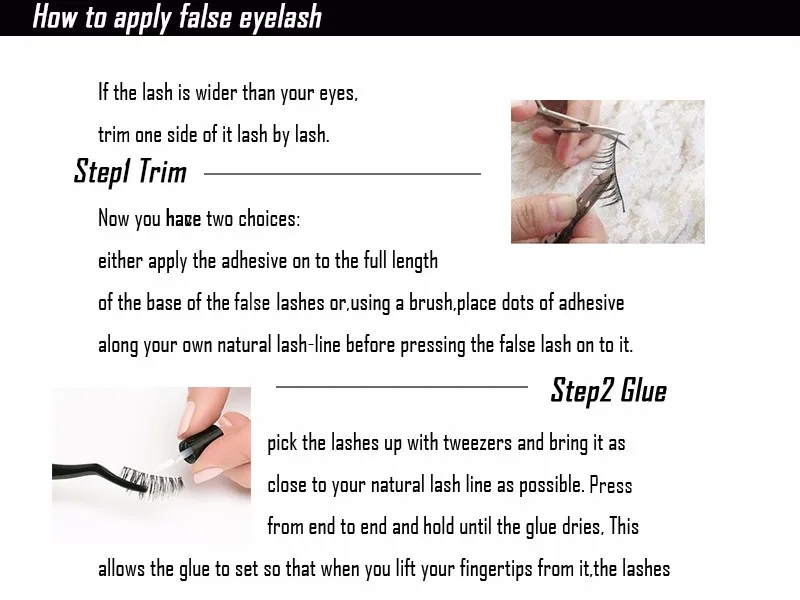 How to apply false eyelash

If the lash is wider than your eyes, trim one side of it lash by lash.

Step1 Trim

Now you hace two choices: either apply the adhesive on to the full length of the base of the false lashes or,using a brush,place dots of adhesive along your own natural lash-line before pressing the false lash on to it.

Step2 Glue

pick the lashes up with tweezers and bring it as close to your natural lash line as possible. Press from end to end and hold until the glue dries. This allows the glue to set so that when you lift your fingertips from it,the lashes