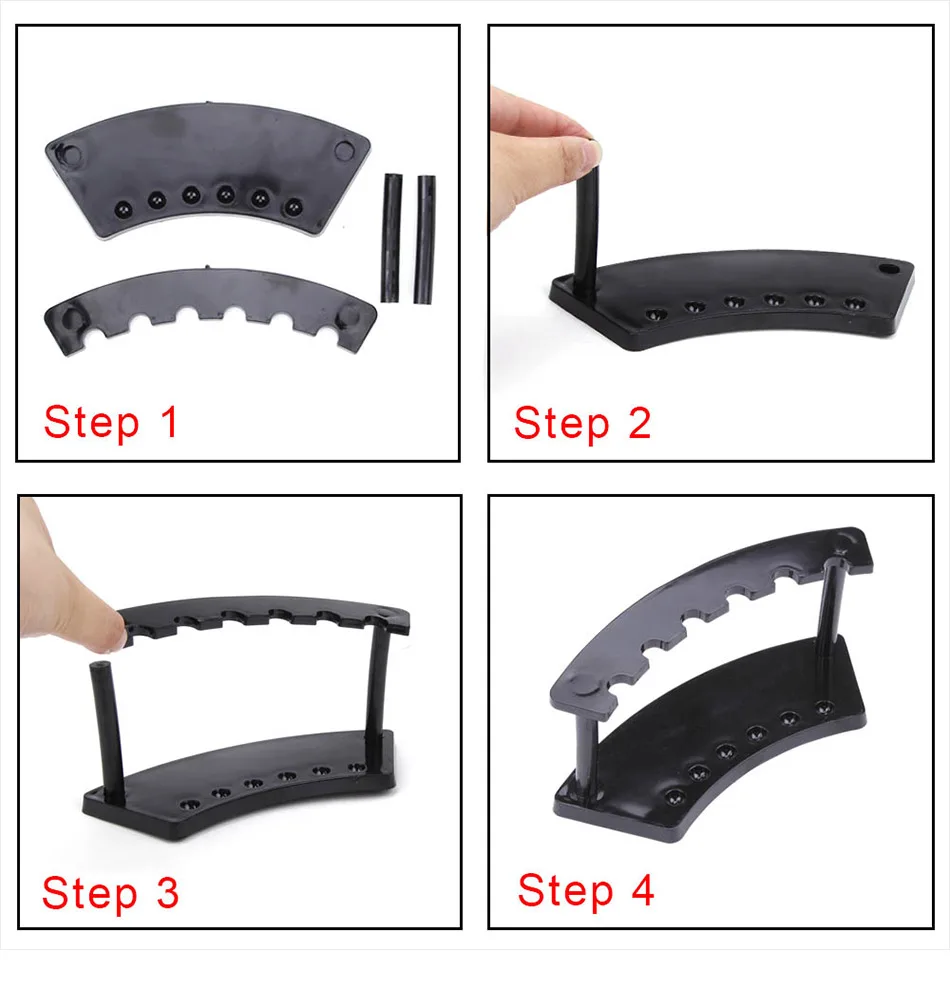 Step 1

Step 2

Step 3

Step 4