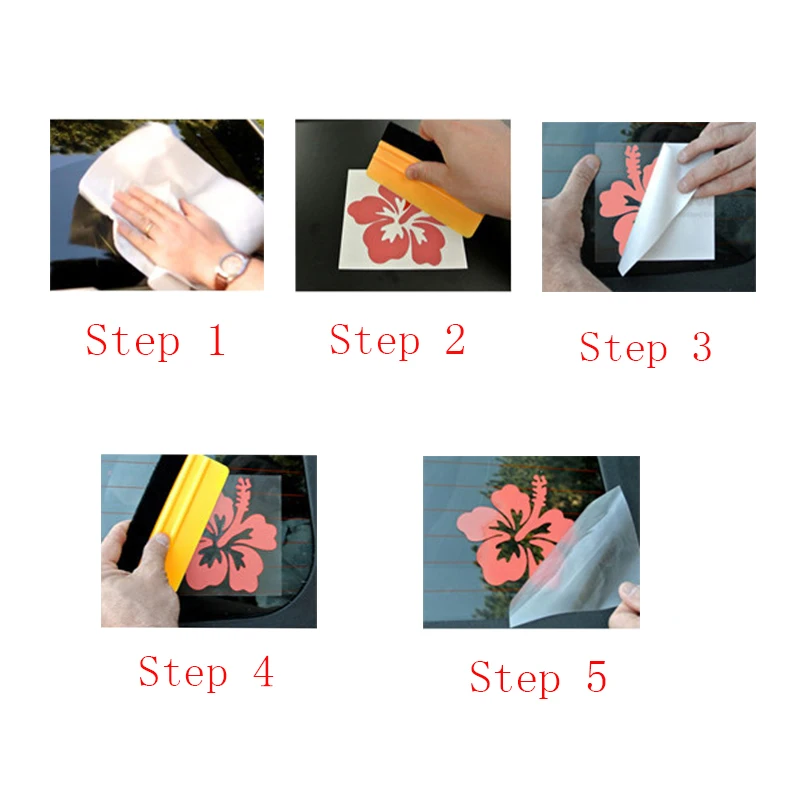 Step 1

Step 2

Step 3

Step 4

Step 5