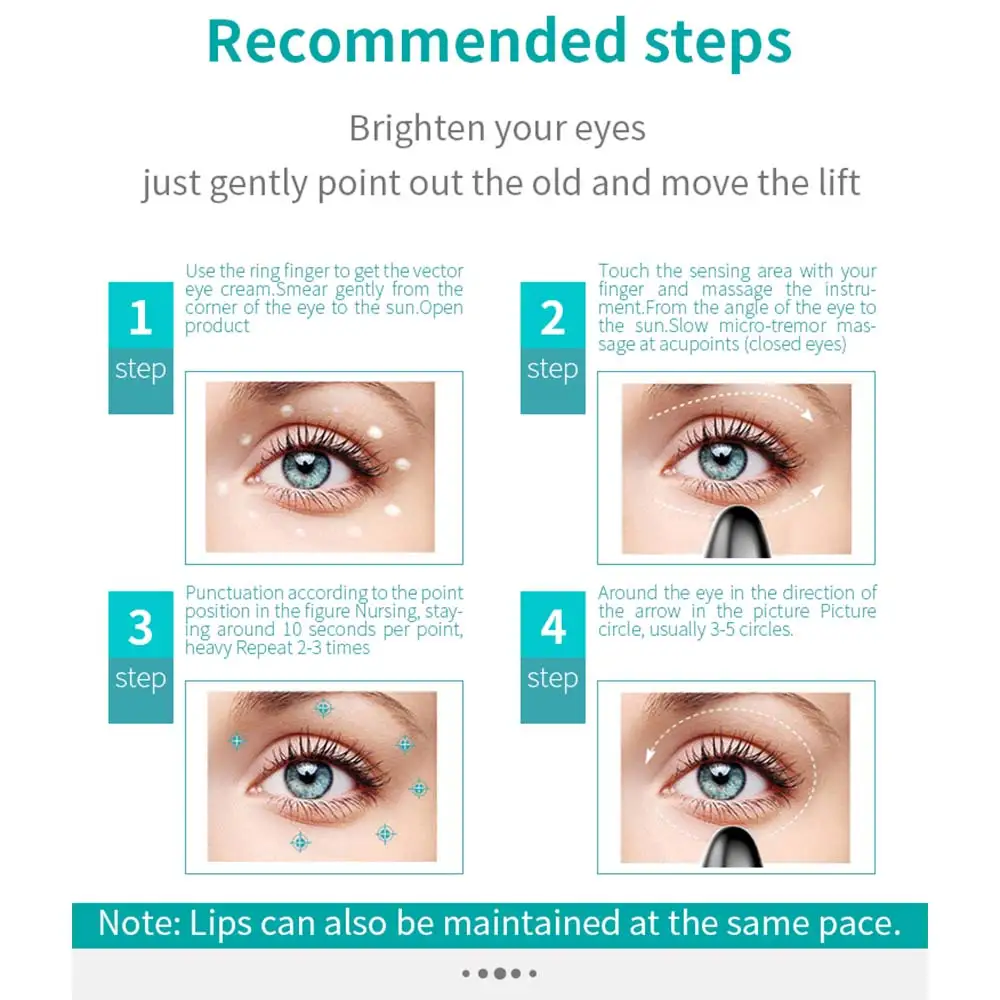 Recommended steps

Brighten your eyes
just gently point out the old and move the lift

1
step

Use the ring finger to get the vector eye cream.Smear gently from the corner of the eye to the sun.Open product

2
step

Touch the sensing area with your finger and massage the instrument.From the angle of the eye to the sun.Slow micro-tremor massage at acupoints (closed eyes)

3
step

Punctuation according to the point position in the figure Nursing, staying around 10 seconds per point, heavy Repeat 2-3 times

4
step

Around the eye in the direction of the arrow in the picture Picture circle, usually 3-5 circles.

Note: Lips can also be maintained at the same pace.