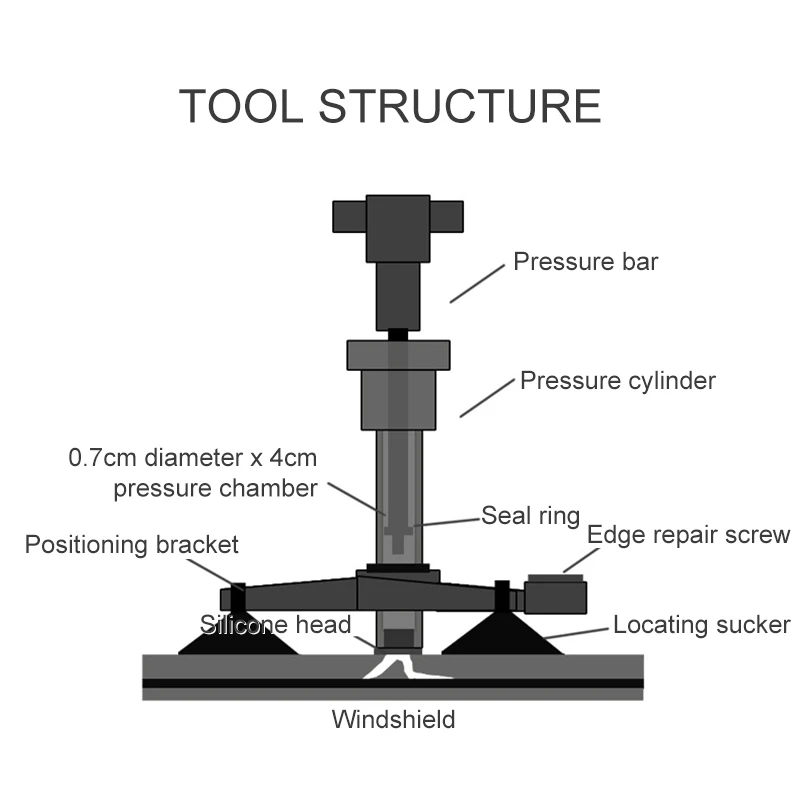 TOOL STRUCTURE

Pressure bar

Pressure cylinder

0.7cm diameter x 4cm pressure chamber

Seal ring

Edge repair screw

Positioning bracket

Silicone head

Locating sucker

Windshield