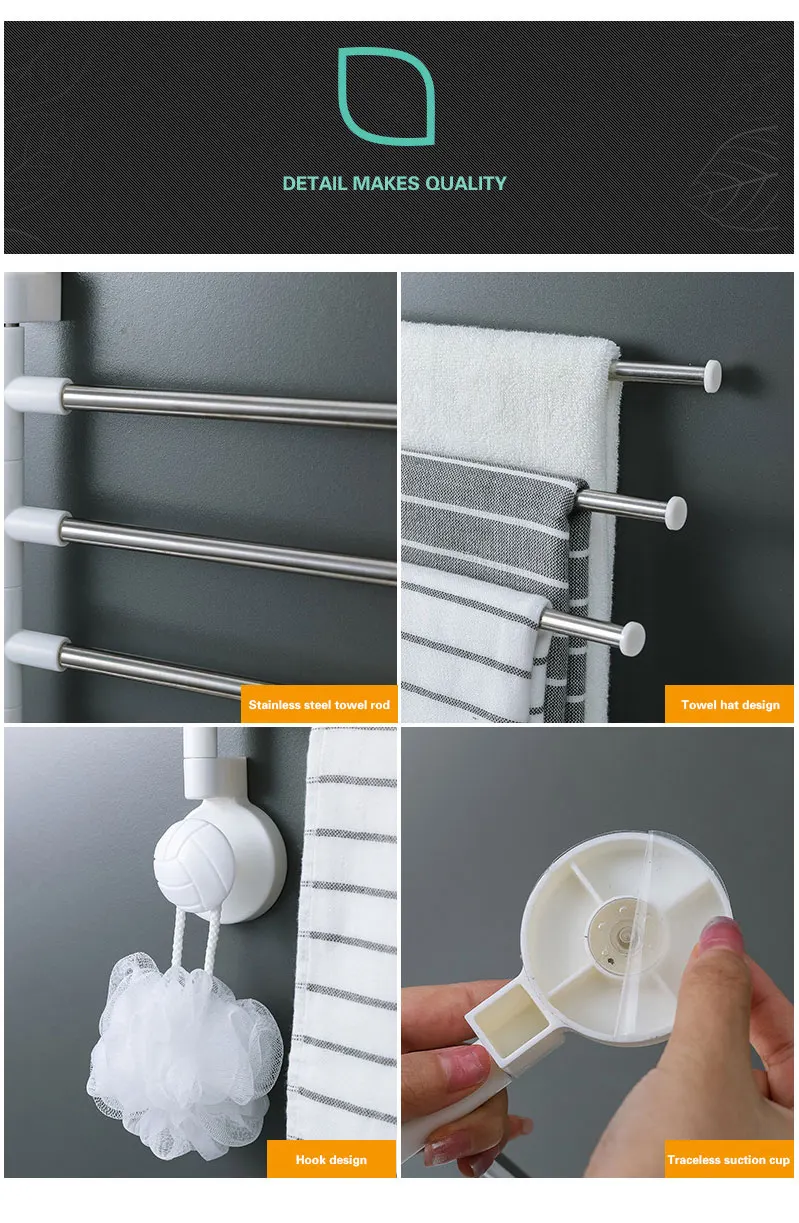 DETAIL MAKES QUALITY

Stainless steel towel rod

Towel hat design

Hook design

Traceless suction cup