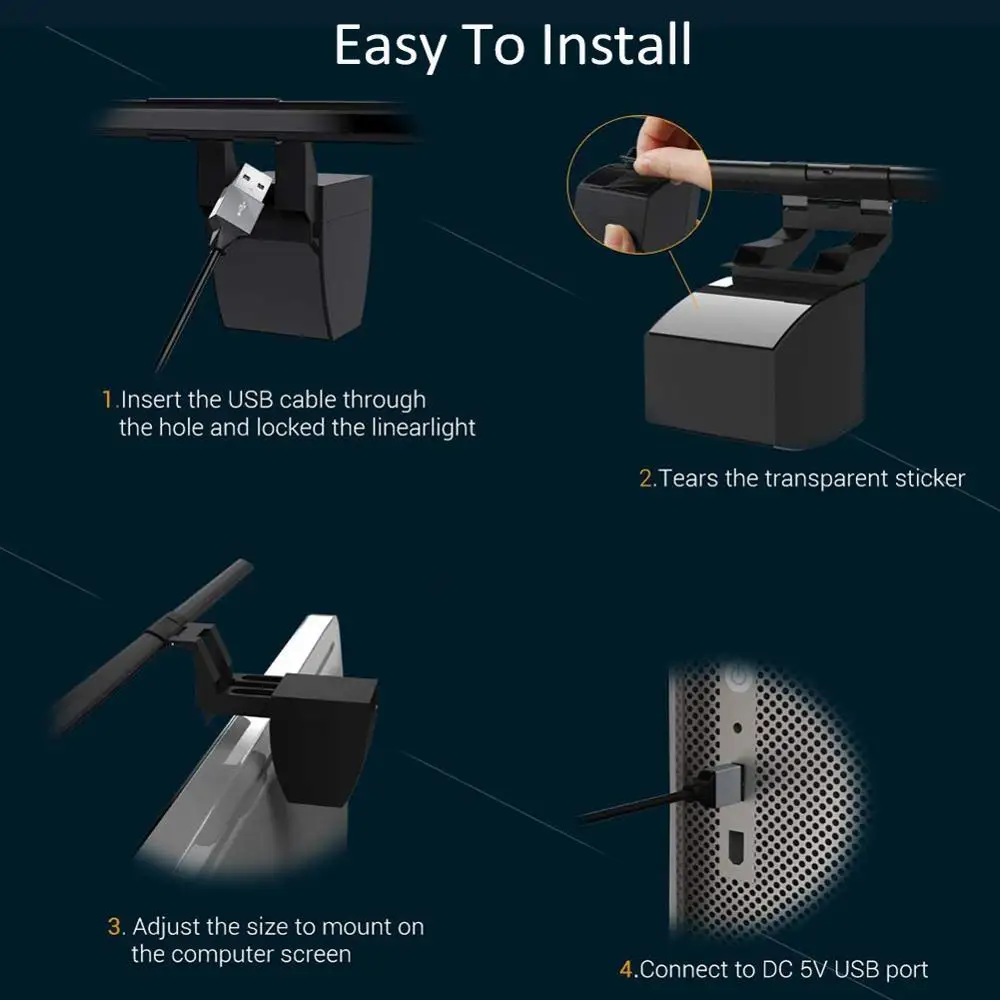 Easy To Install

1.Insert the USB cable through the hole and locked the linearlight

2.Tears the transparent sticker

3. Adjust the size to mount on the computer screen

4.Connect to DC 5V USB port