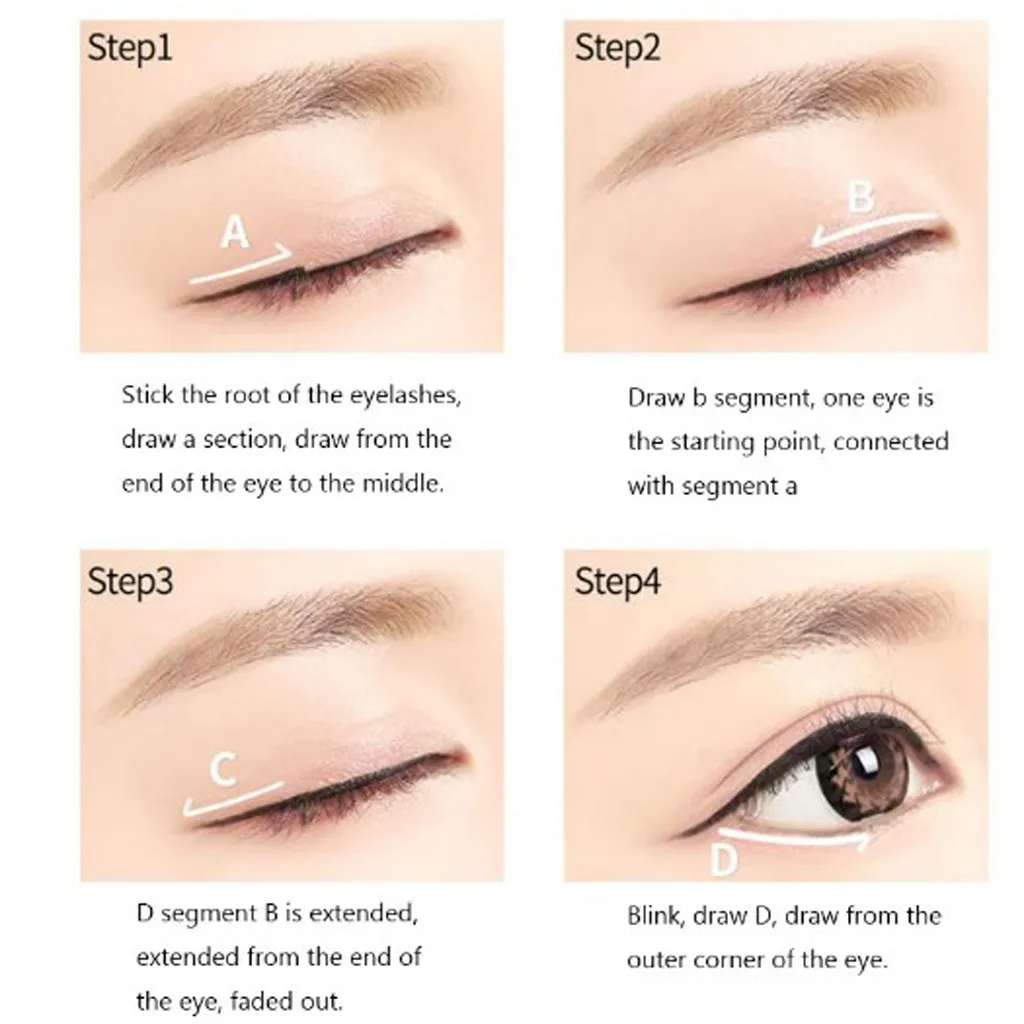 Step1

A

Stick the root of the eyelashes, draw a section, draw from the end of the eye to the middle.

Step2

B

Draw b segment, one eye is the starting point, connected with segment a

Step3

C

D segment B is extended, extended from the end of the eye, faded out.

Step4

D

Blink, draw D, draw from the outer corner of the eye.