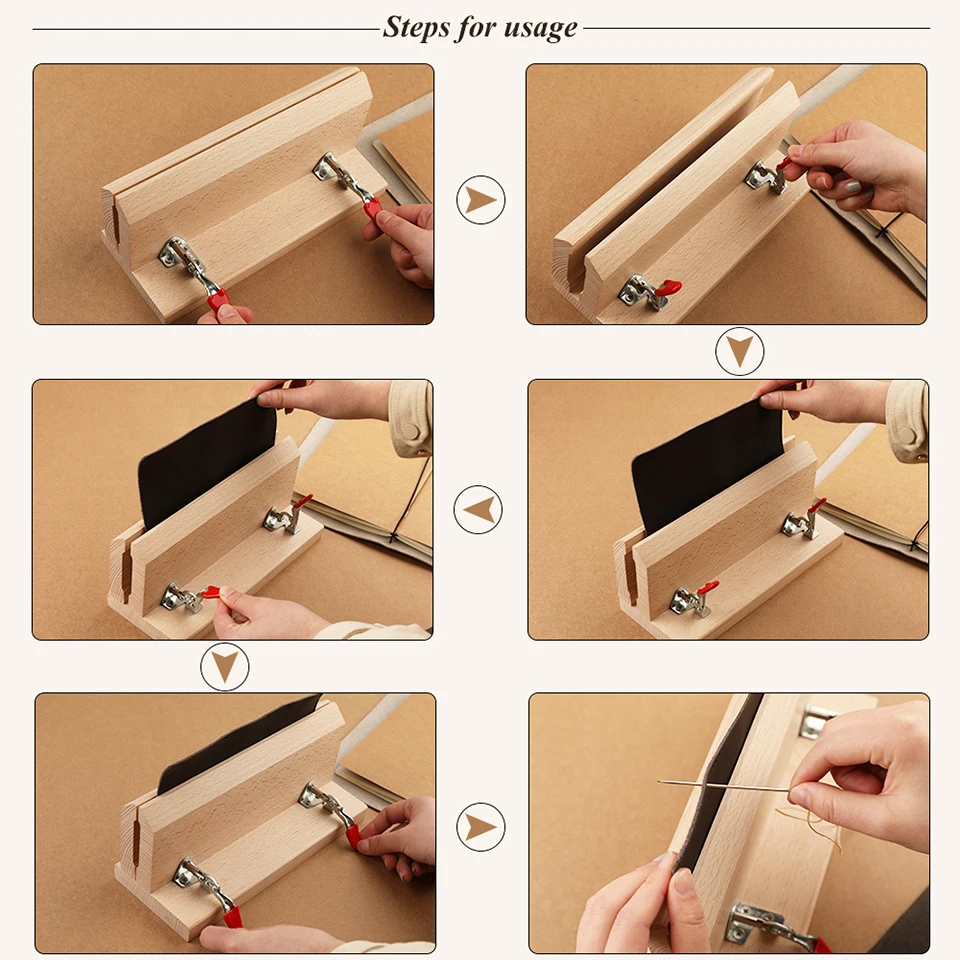 Steps for usage