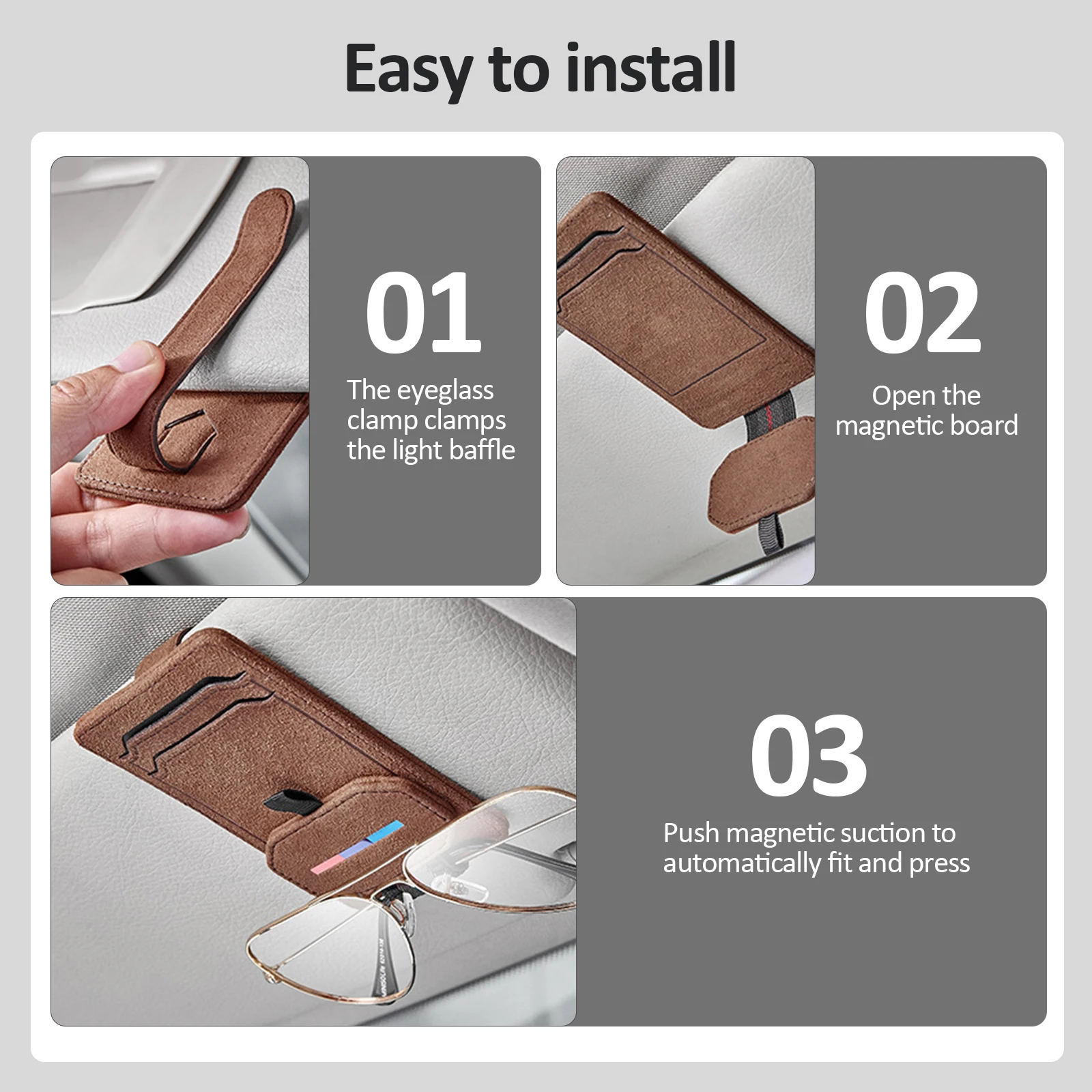 Easy to install

01

The eyeglass clamp clamps the light baffle

02

Open the magnetic board

03

Push magnetic suction to automatically fit and press