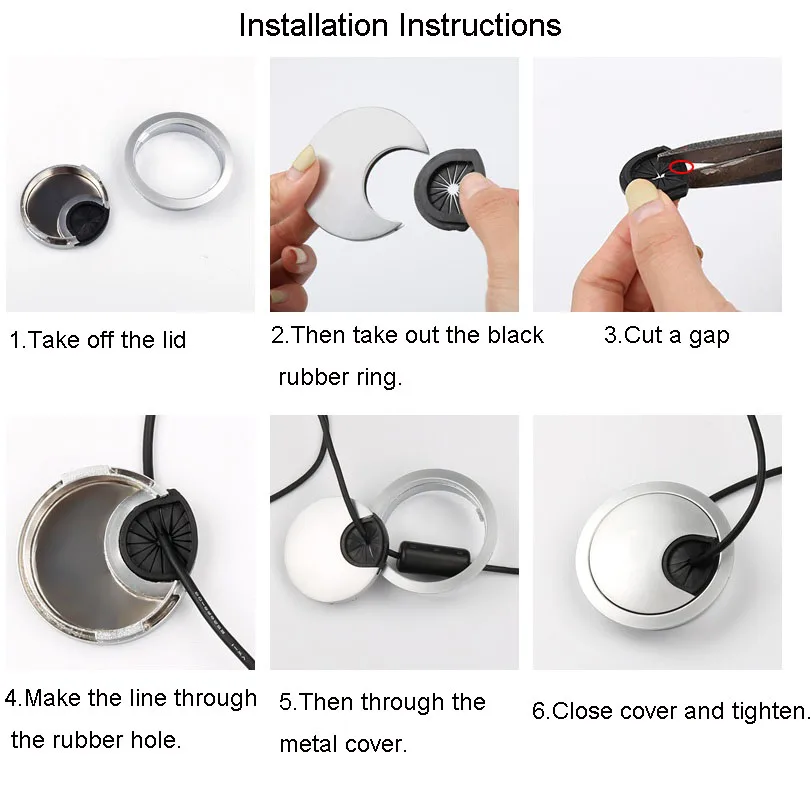 Installation Instructions

1.Take off the lid

2.Then take out the black rubber ring.

3.Cut a gap

4.Make the line through the rubber hole.

5.Then through the metal cover.

6.Close cover and tighten.