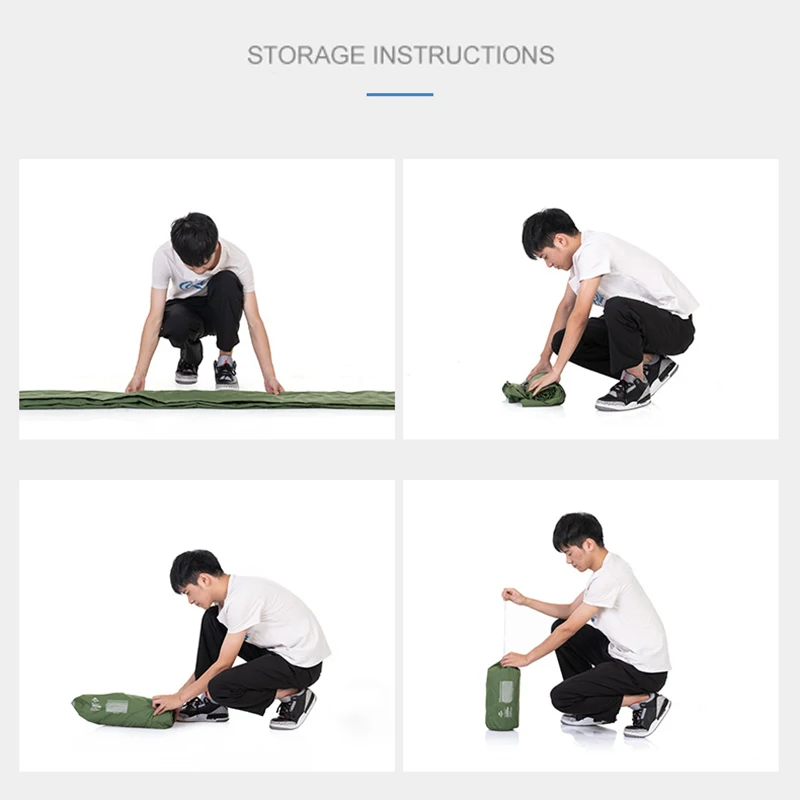 STORAGE INSTRUCTIONS