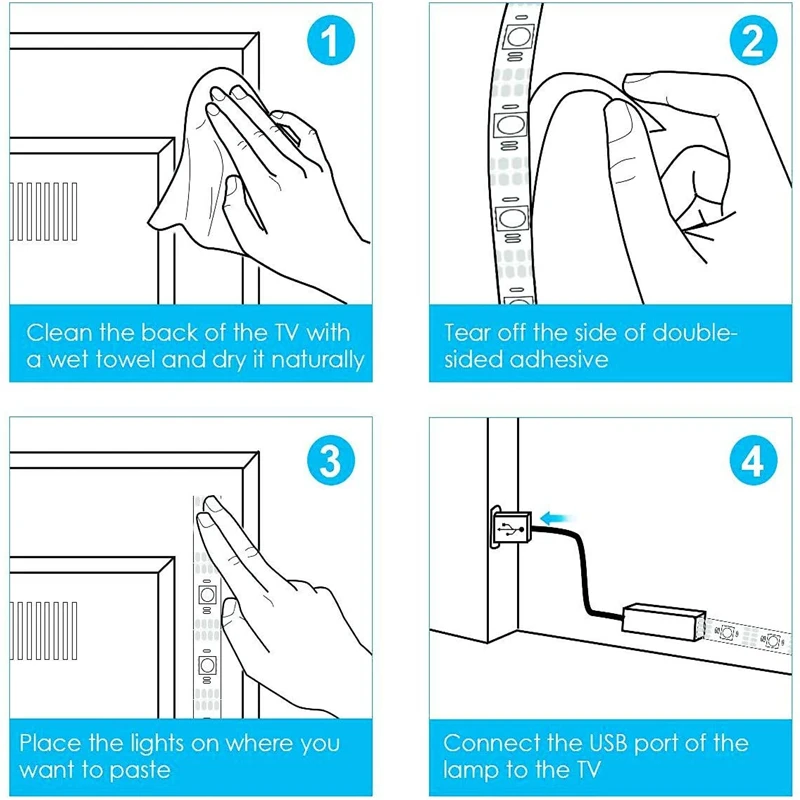 1

Clean the back of the TV with a wet towel and dry it naturally

2

Tear off the side of double-sided adhesive

3

Place the lights on where you want to paste

4

Connect the USB port of the lamp to the TV