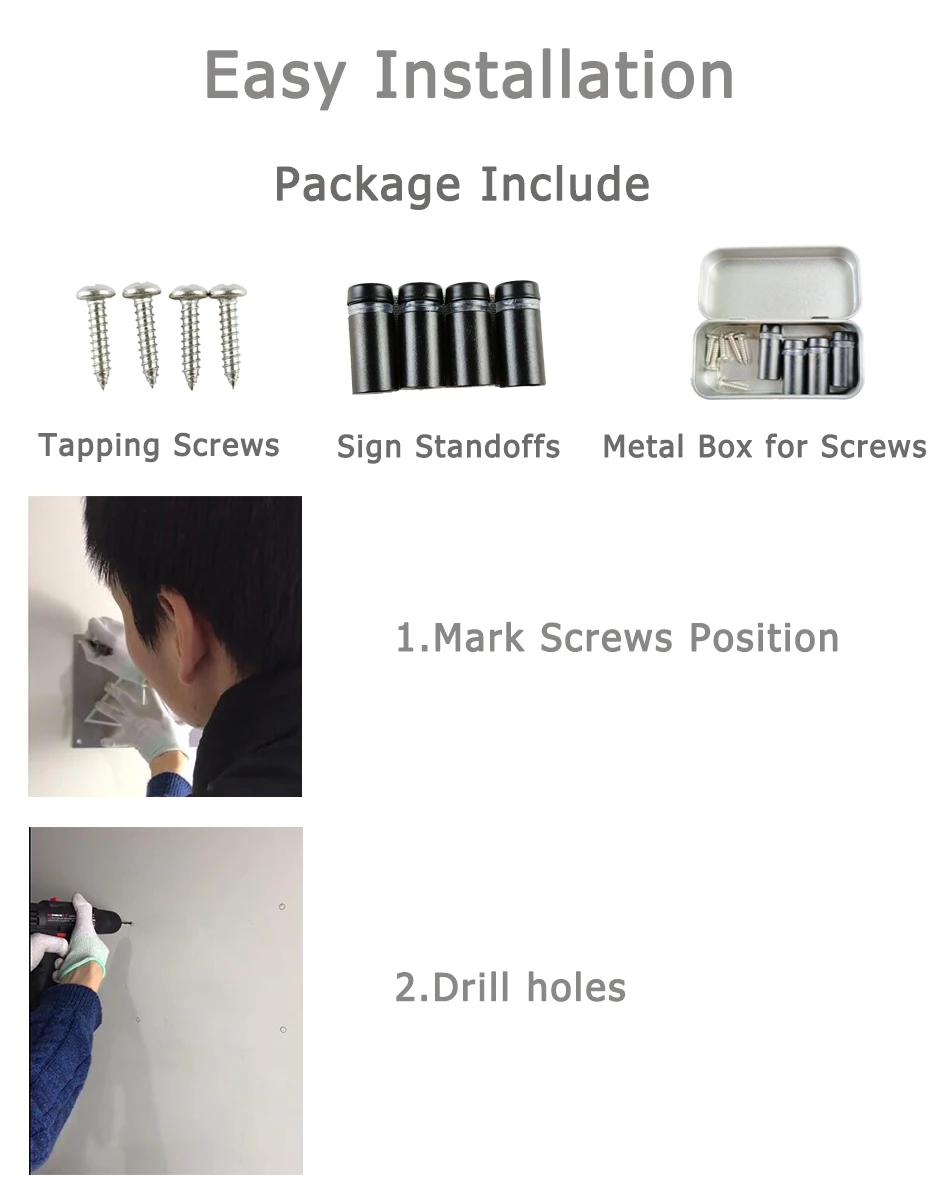 Easy Installation

Package Include

Tapping Screws

Sign Standoffs

Metal Box for Screws

1.Mark Screws Position

2.Drill holes