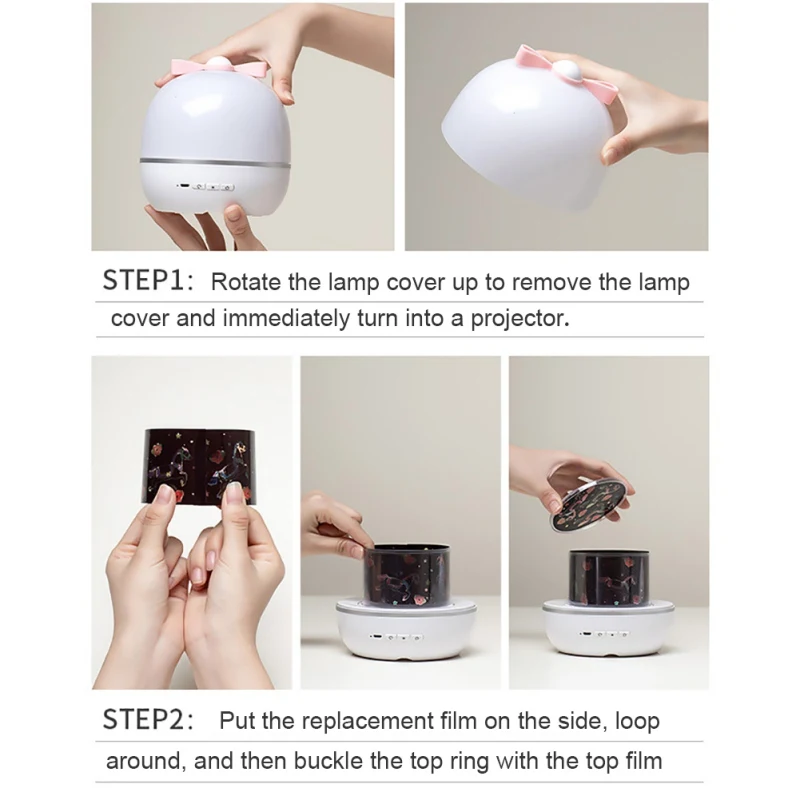 STEP1: Rotate the lamp cover up to remove the lamp cover and immediately turn into a projector.

STEP2: Put the replacement film on the side, loop around, and then buckle the top ring with the top film