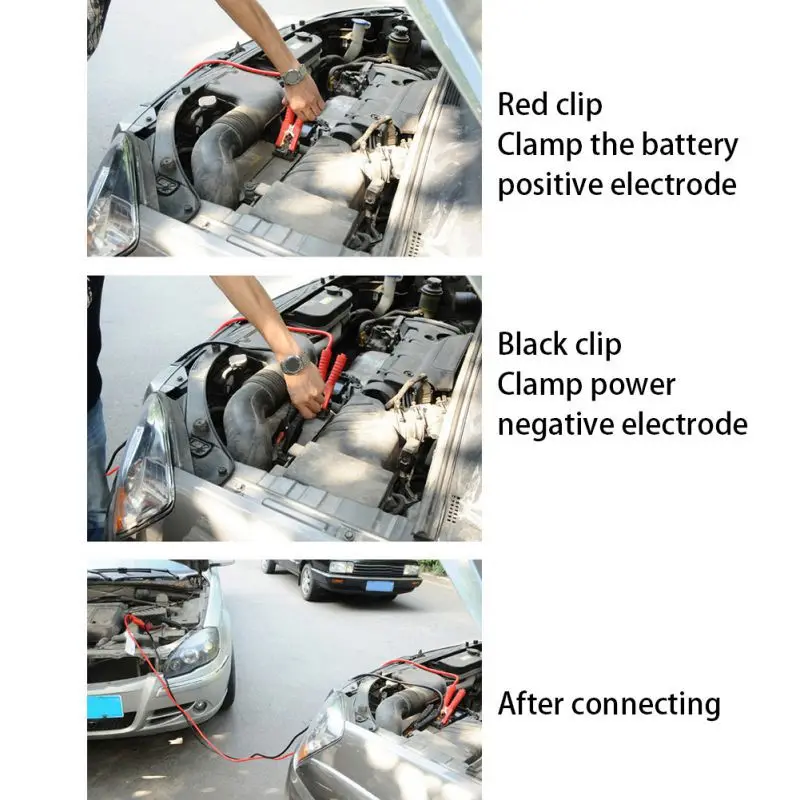 Red clip
Clamp the battery positive electrode

Black clip
Clamp power negative electrode

After connecting