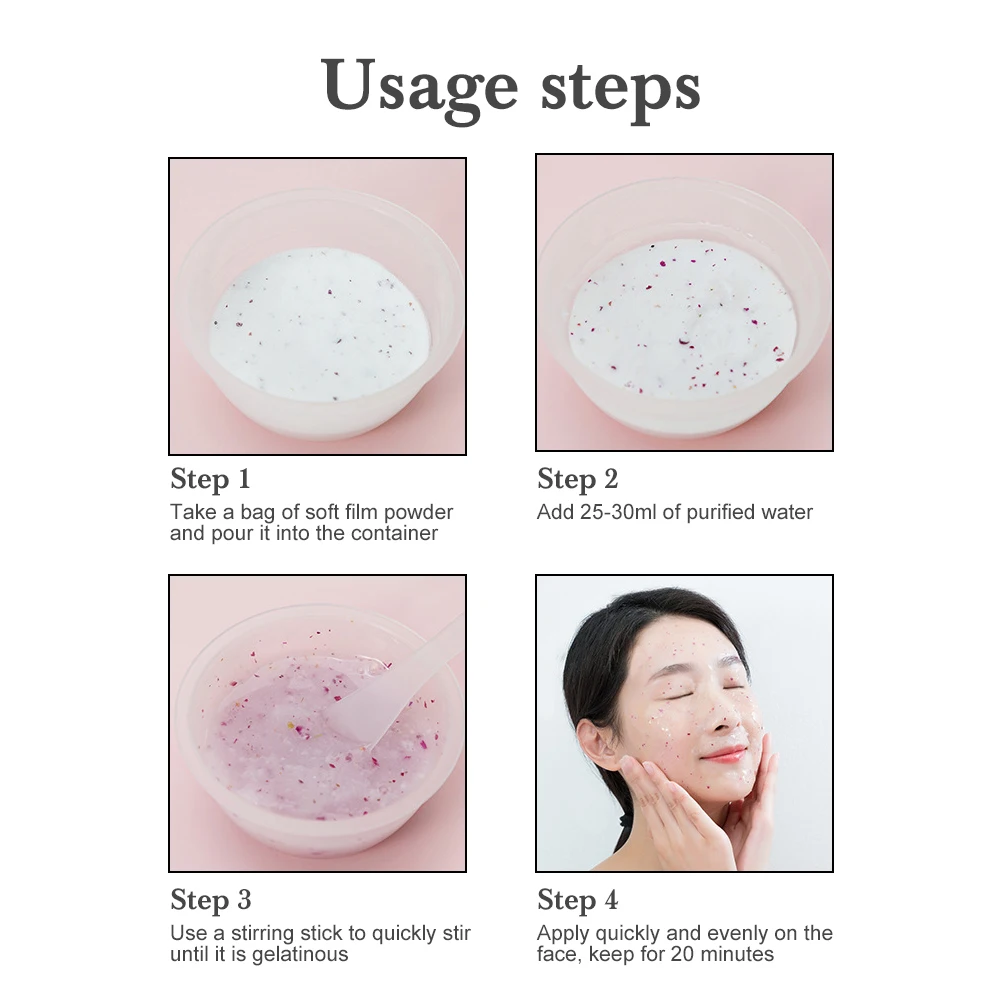 Usage steps

Step 1
Take a bag of soft film powder and pour it into the container

Step 2
Add 25-30ml of purified water

Step 3
Use a stirring stick to quickly stir until it is gelatinous

Step 4
Apply quickly and evenly on the face, keep for 20 minutes