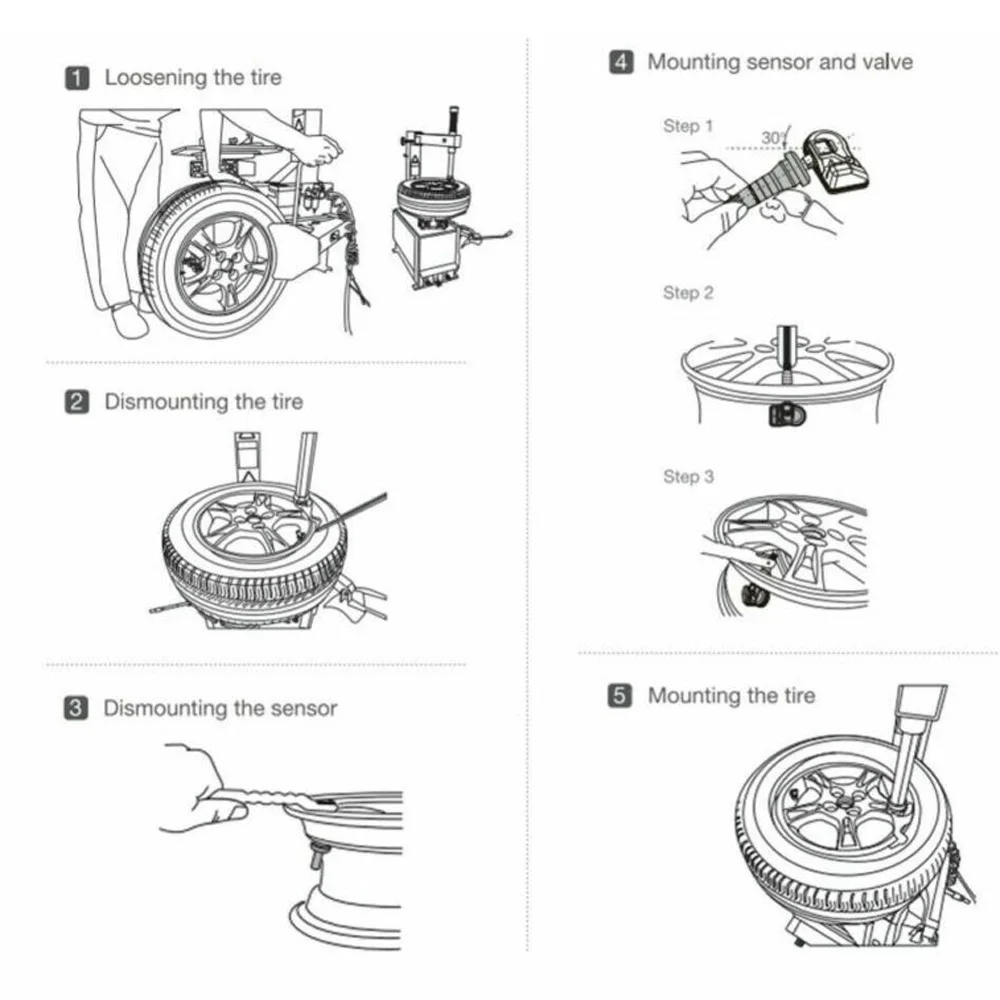 1 Loosening the tire

2 Dismounting the tire

3 Dismounting the sensor

4 Mounting sensor and valve

Step 1

30°

Step 2

Step 3

5 Mounting the tire