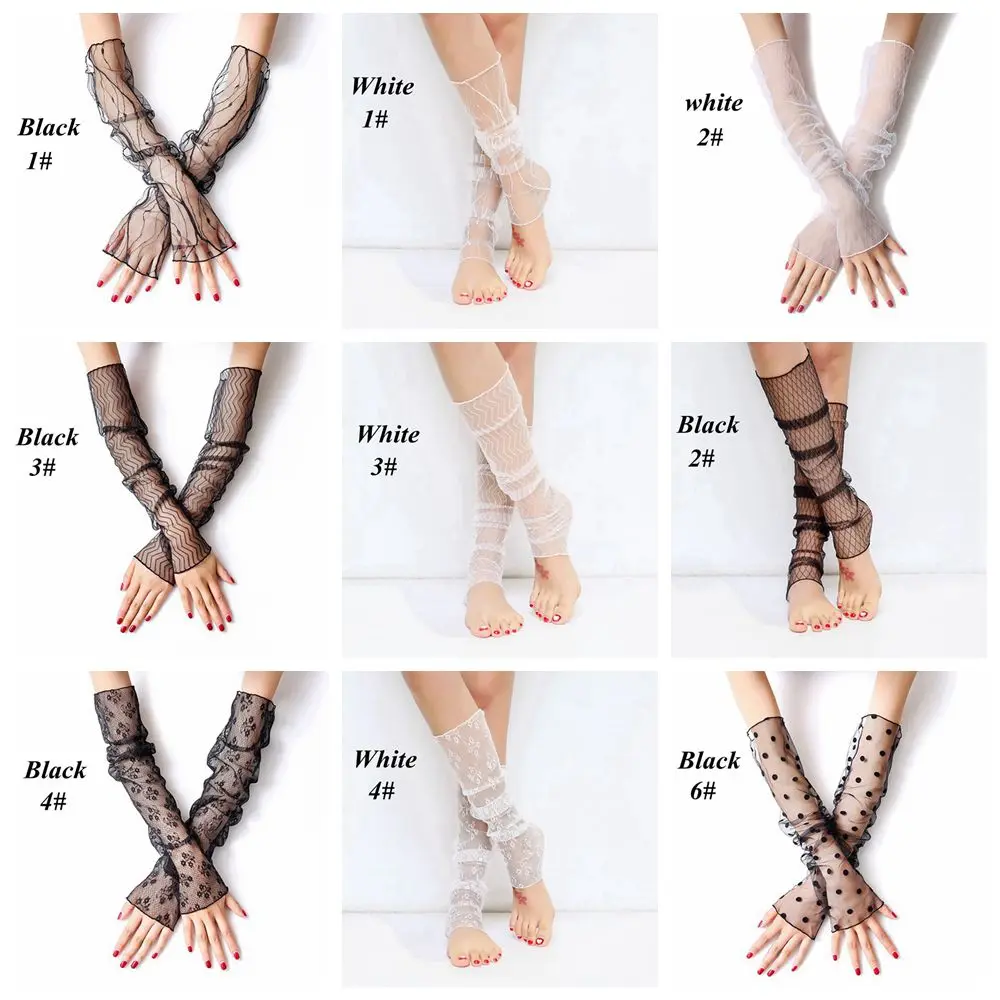 Black
1#

White
1#

white
2#

Black
3#

White
3#

Black
2#

Black
4#

White
4#

Black
6#