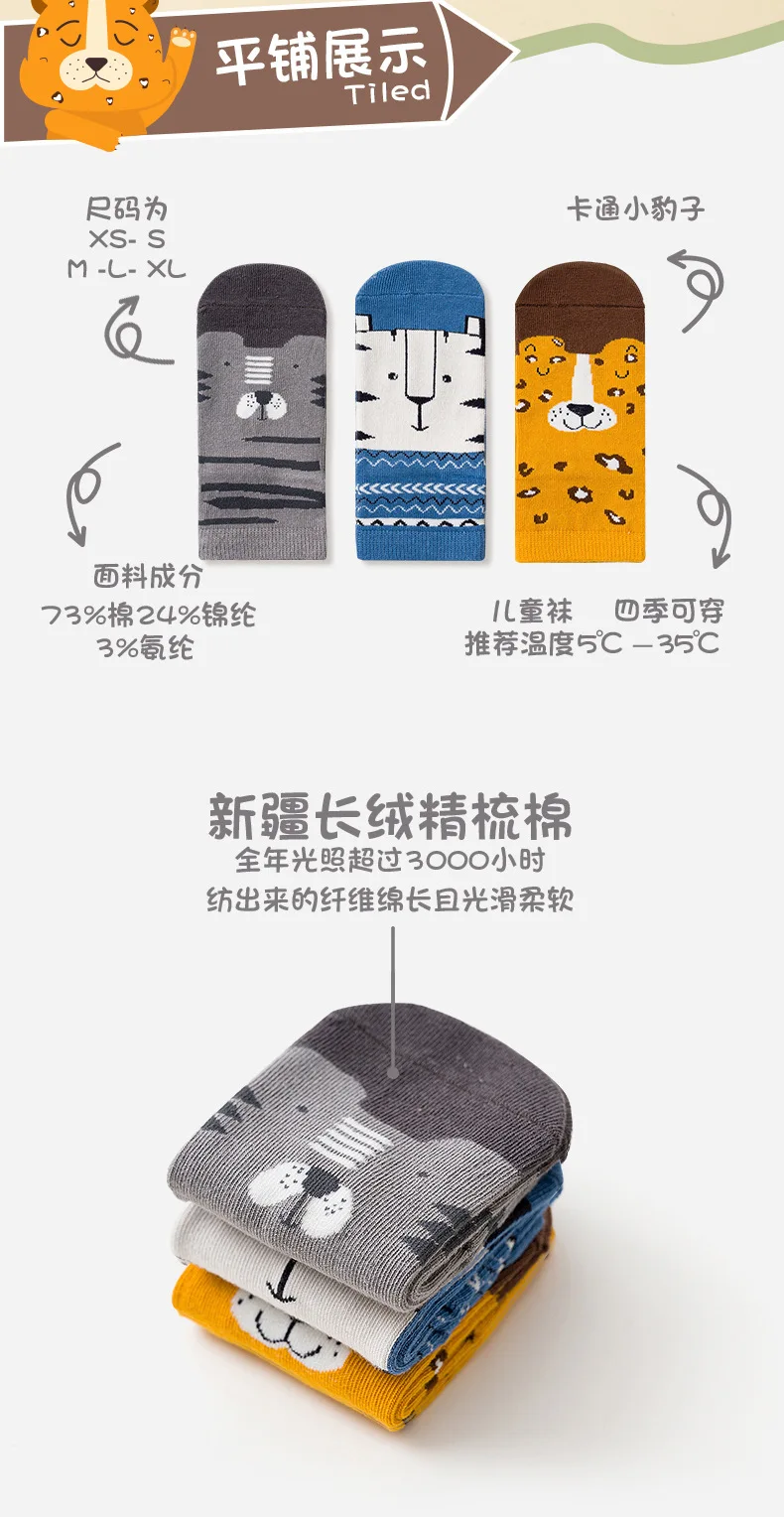 平铺展示
Tiled

尺码为
XS- S
M -L- XL

卡通小豹子

面料成分
73%棉24%锦纶
3%氨纶

儿童袜　四季可穿
推荐温度5℃ — 35℃

新疆长绒精梳棉
全年光照超过3000小时
纺出来的纤维绵长且光滑柔软