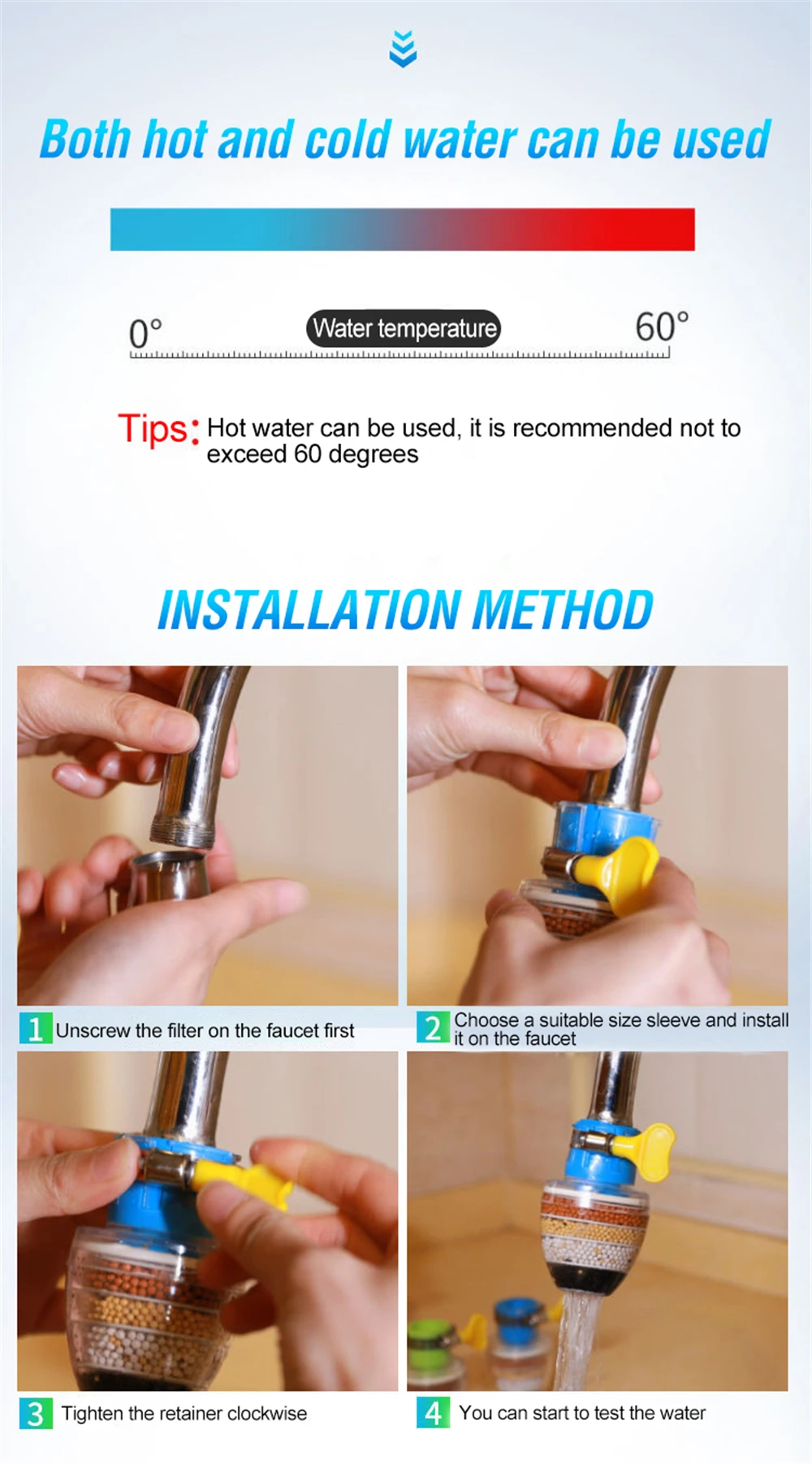 Both hot and cold water can be used

0°

Water temperature

60°

Tips: Hot water can be used, it is recommended not to exceed 60 degrees

INSTALLATION METHOD

1 Unscrew the filter on the faucet first

2 Choose a suitable size sleeve and install it on the faucet

3 Tighten the retainer clockwise

4 You can start to test the water