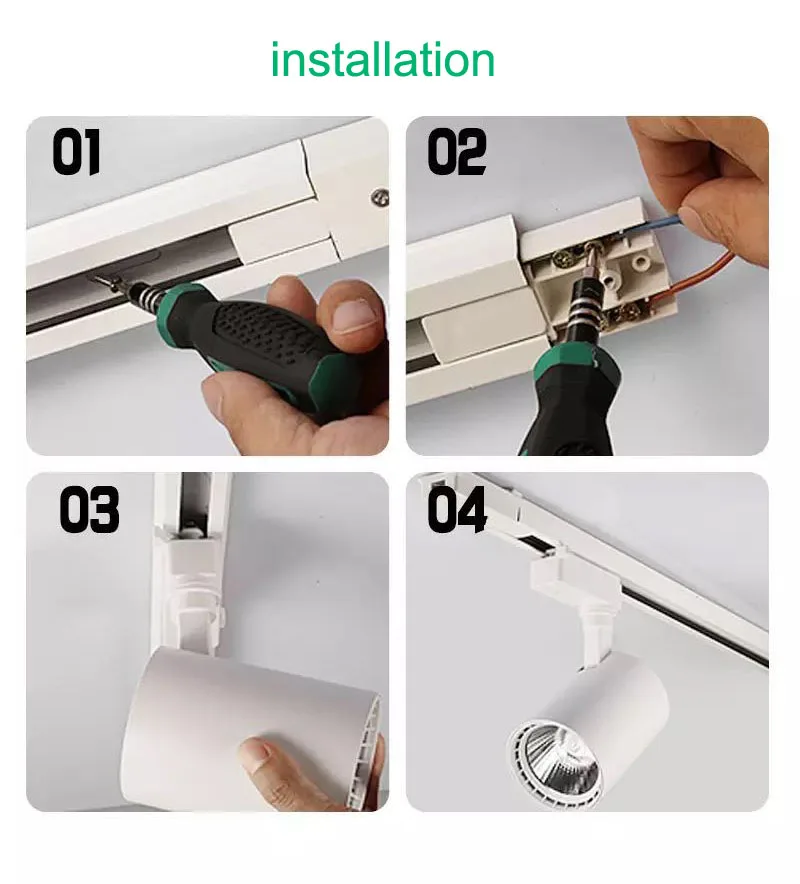 installation

01

02

03

04