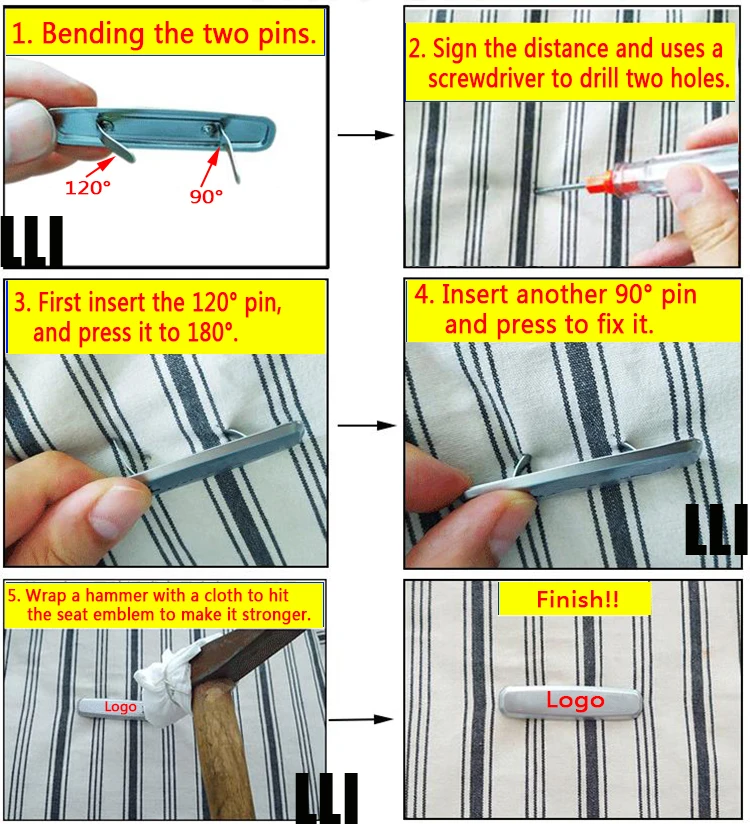 1. Bending the two pins.

120°

90°

LLI

2. Sign the distance and uses a screwdriver to drill two holes.

3. First insert the 120° pin, and press it to 180°.

4. Insert another 90° pin and press to fix it.

LLI

5. Wrap a hammer with a cloth to hit the seat emblem to make it stronger.

Logo

LLI

Finish!!

Logo