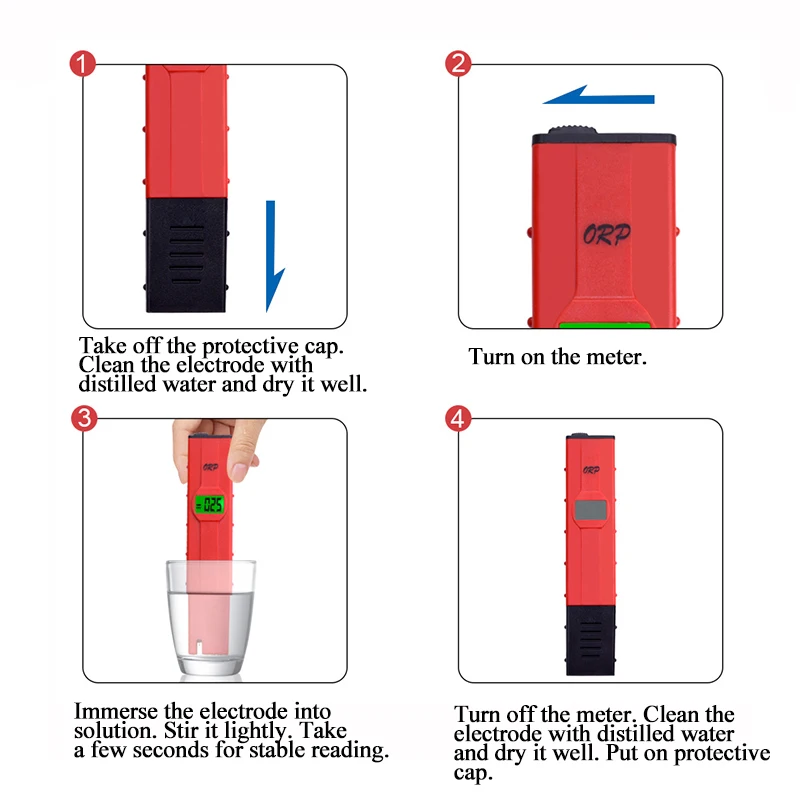 1

Take off the protective cap. Clean the electrode with distilled water and dry it well.

2

ORP

Turn on the meter.

3

ORP

025

Immerse the electrode into solution. Stir it lightly. Take a few seconds for stable reading.

4

ORP

Turn off the meter. Clean the electrode with distilled water and dry it well. Put on protective cap.