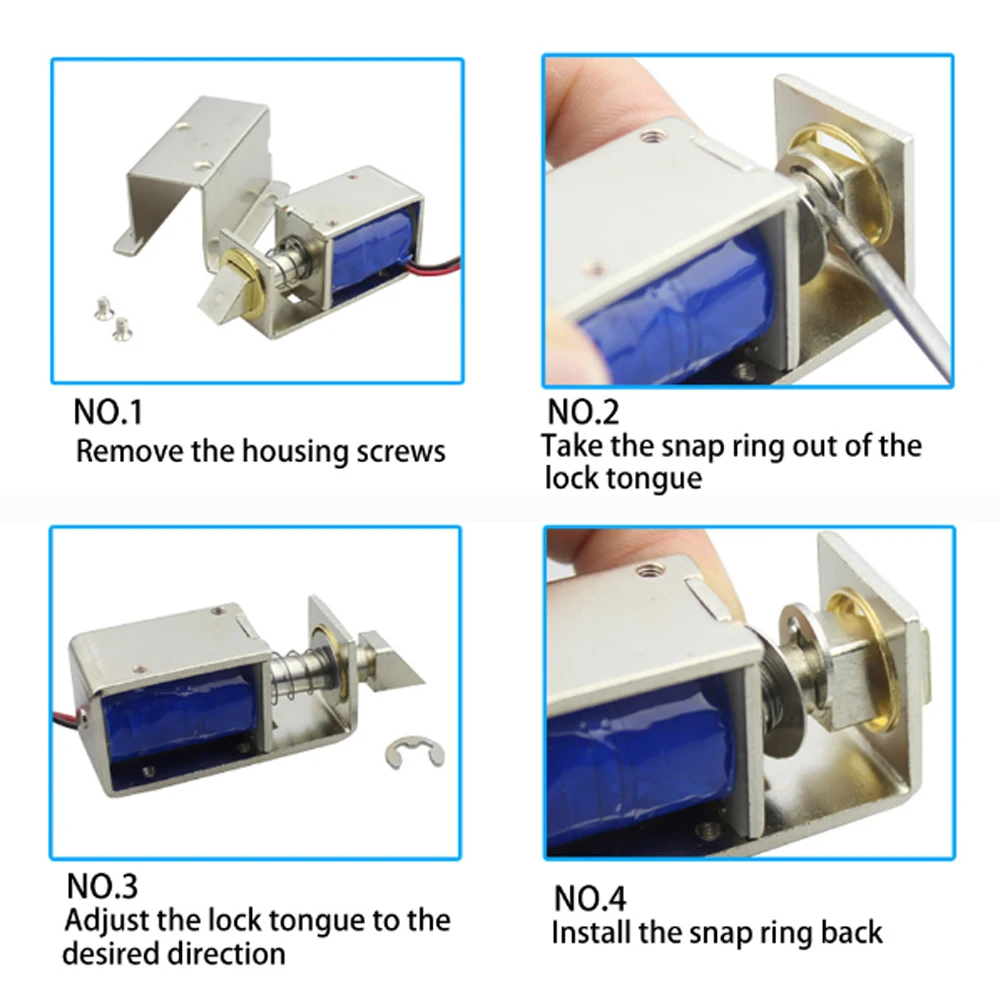 NO.1
Remove the housing screws

NO.2
Take the snap ring out of the lock tongue

NO.3
Adjust the lock tongue to the desired direction

NO.4
Install the snap ring back