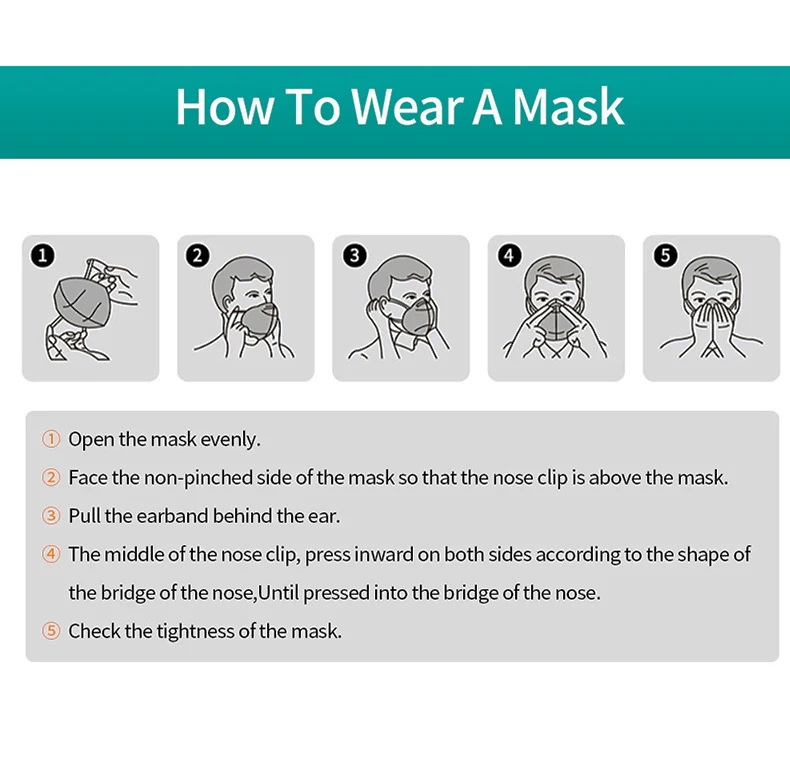 How To Wear A Mask

1 2 3 4 5

① Open the mask evenly.

② Face the non-pinched side of the mask so that the nose clip is above the mask.

③ Pull the earband behind the ear.

④ The middle of the nose clip, press inward on both sides according to the shape of the bridge of the nose,Until pressed into the bridge of the nose.

⑤ Check the tightness of the mask.