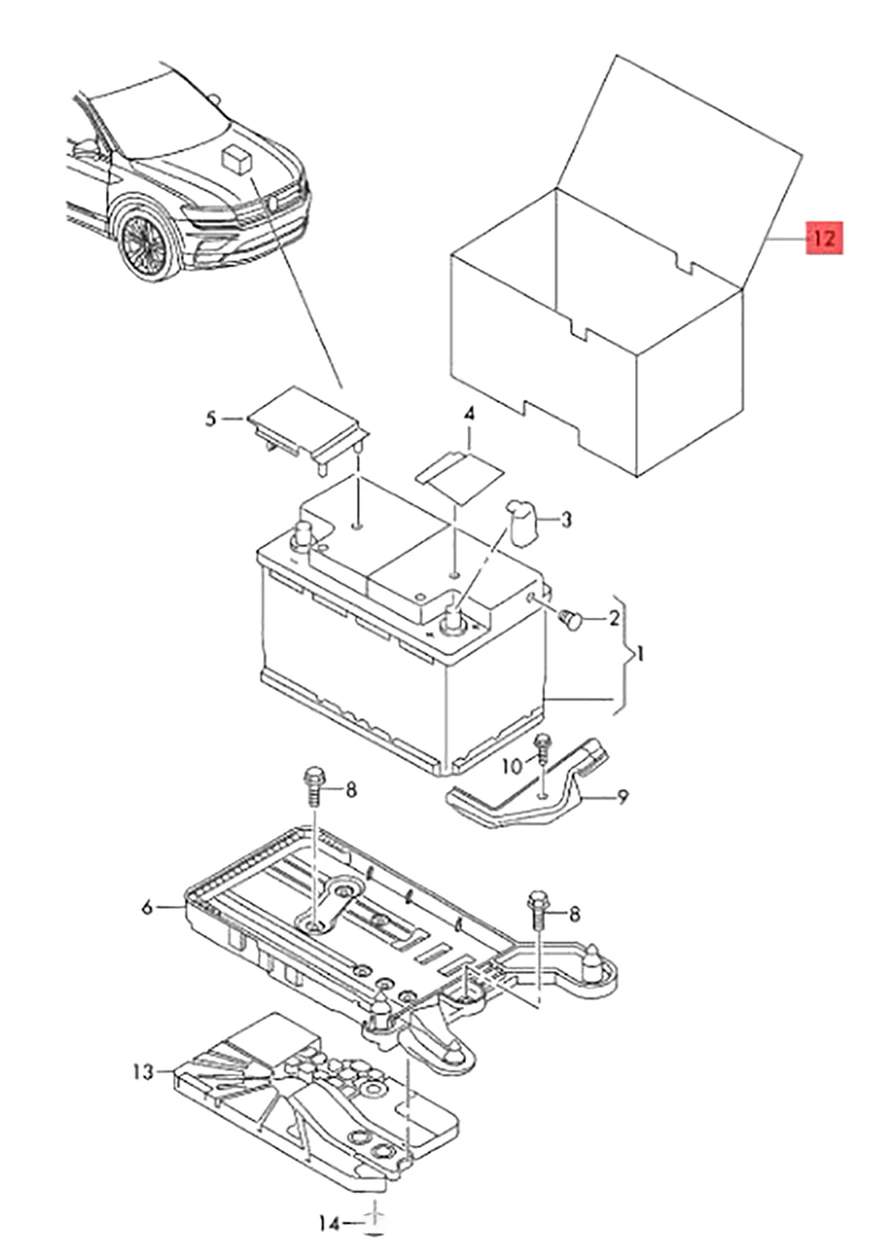 12
5
4
3
2
1
10
9
8
6
8
13
14