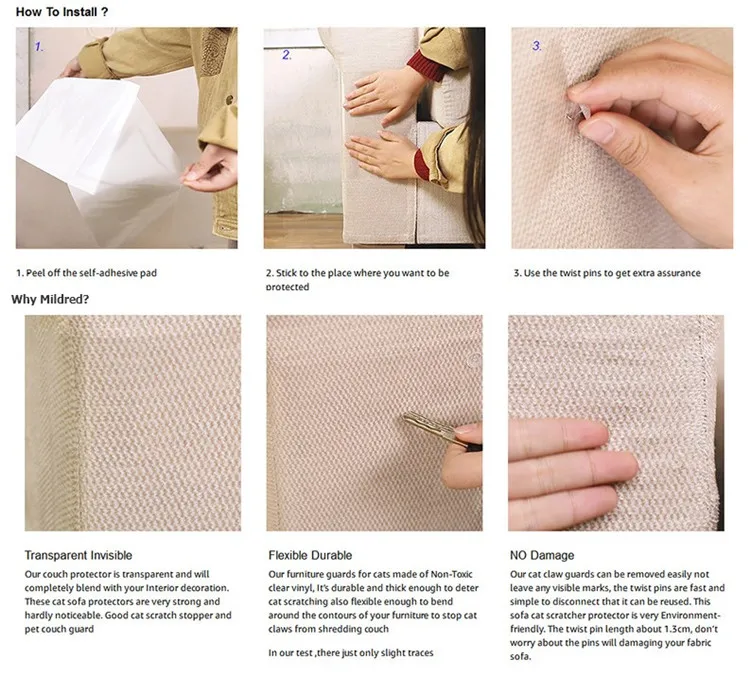 How To Install ?

1.

2.

3.

1. Peel off the self-adhesive pad

2. Stick to the place where you want to be protected

3. Use the twist pins to get extra assurance

Why Mildred?

Transparent Invisible

Our couch protector is transparent and will completely blend with your Interior decoration. These cat sofa protectors are very strong and hardly noticeable. Good cat scratch stopper and pet couch guard

Flexible Durable

Our furniture guards for cats made of Non-Toxic clear vinyl, It's durable and thick enough to deter cat scratching also flexible enough to bend around the contours of your furniture to stop cat claws from shredding couch

In our test ,there just only slight traces

NO Damage

Our cat claw guards can be removed easily not leave any visible marks, the twist pins are fast and simple to disconnect that it can be reused. This sofa cat scratcher protector is very Environment-friendly. The twist pin length about 1.3cm, don't worry about the pins will damaging your fabric sofa.