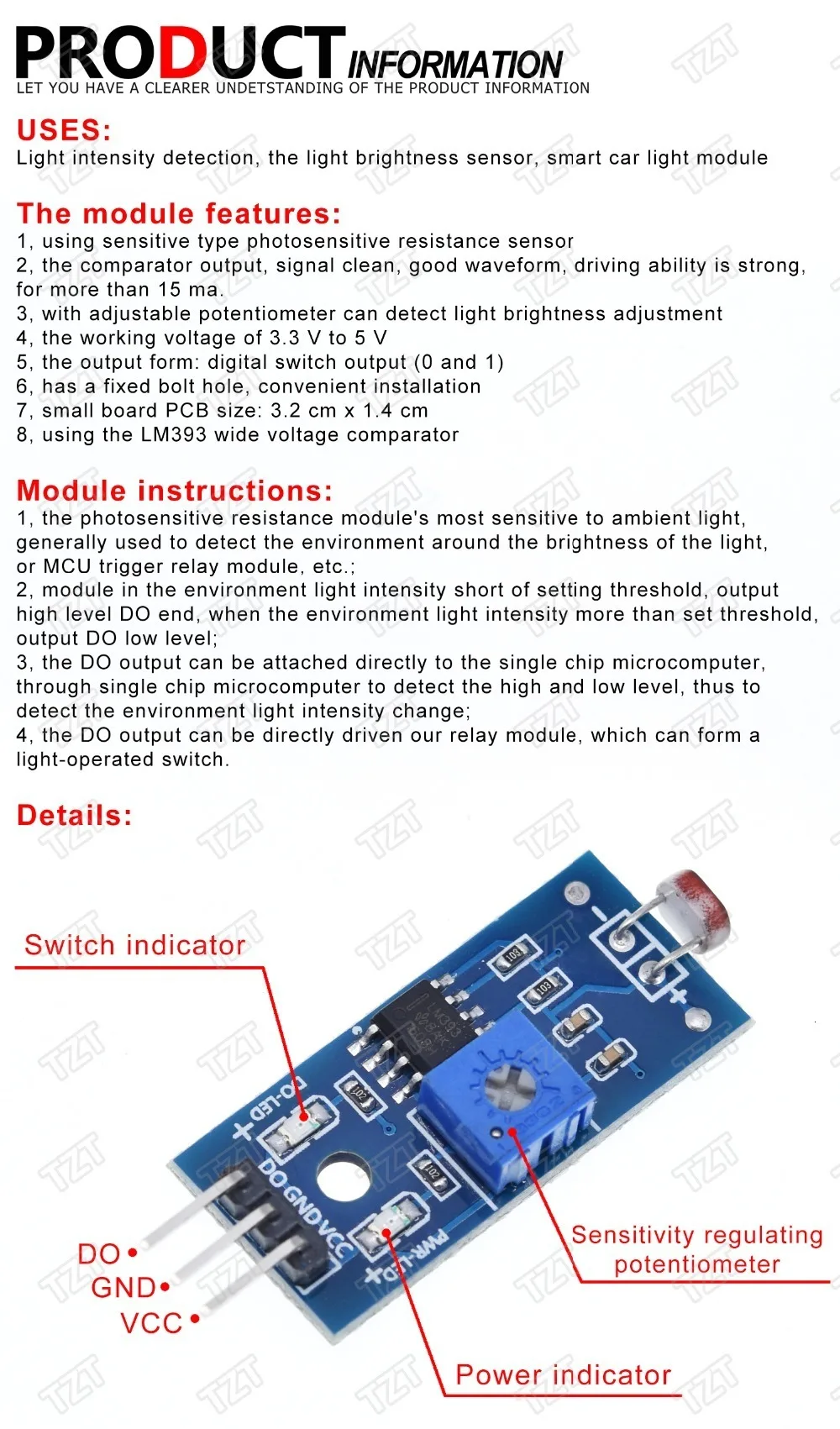 PRODUCT INFORMATION
LET YOU HAVE A CLEARER UNDETSTANDING OF THE PRODUCT INFORMATION

USES:
Light intensity detection, the light brightness sensor, smart car light module

The module features:
1, using sensitive type photosensitive resistance sensor
2, the comparator output, signal clean, good waveform, driving ability is strong, for more than 15 ma.
3, with adjustable potentiometer can detect light brightness adjustment
4, the working voltage of 3.3 V to 5 V
5, the output form: digital switch output (0 and 1)
6, has a fixed bolt hole, convenient installation
7, small board PCB size: 3.2 cm x 1.4 cm
8, using the LM393 wide voltage comparator

Module instructions:
1, the photosensitive resistance module's most sensitive to ambient light, generally used to detect the environment around the brightness of the light, or MCU trigger relay module, etc.;
2, module in the environment light intensity short of setting threshold, output high level DO end, when the environment light intensity more than set threshold, output DO low level;
3, the DO output can be attached directly to the single chip microcomputer, through single chip microcomputer to detect the high and low level, thus to detect the environment light intensity change;
4, the DO output can be directly driven our relay module, which can form a light-operated switch.

Details:

Switch indicator
DO-LED
DO GND VCC
PWR-LED
103
103
102
102
LM393
DO
GND
VCC
Sensitivity regulating potentiometer
Power indicator
TZT