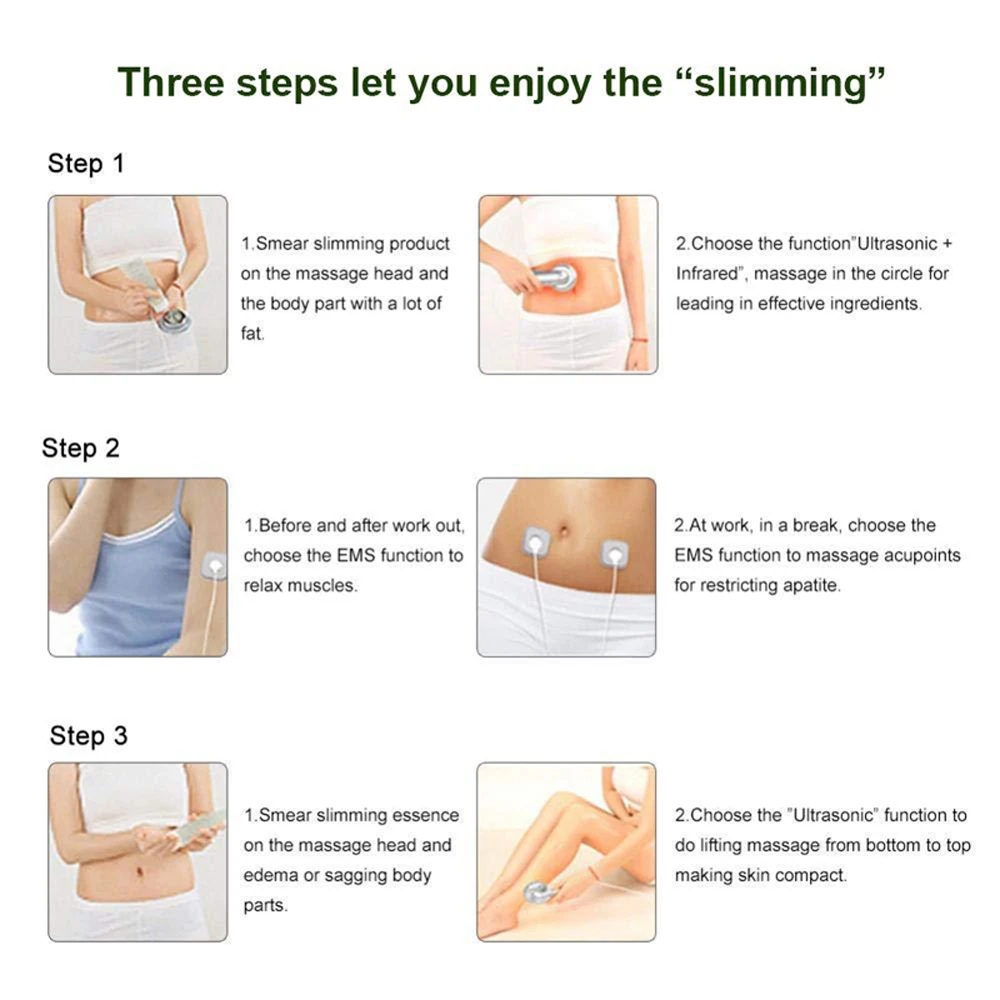 Three steps let you enjoy the “slimming”

Step 1

1.Smear slimming product on the massage head and the body part with a lot of fat.

2.Choose the function"Ultrasonic + Infrared", massage in the circle for leading in effective ingredients.

Step 2

1.Before and after work out, choose the EMS function to relax muscles.

2.At work, in a break, choose the EMS function to massage acupoints for restricting apatite.

Step 3

1.Smear slimming essence on the massage head and edema or sagging body parts.

2.Choose the "Ultrasonic" function to do lifting massage from bottom to top making skin compact.