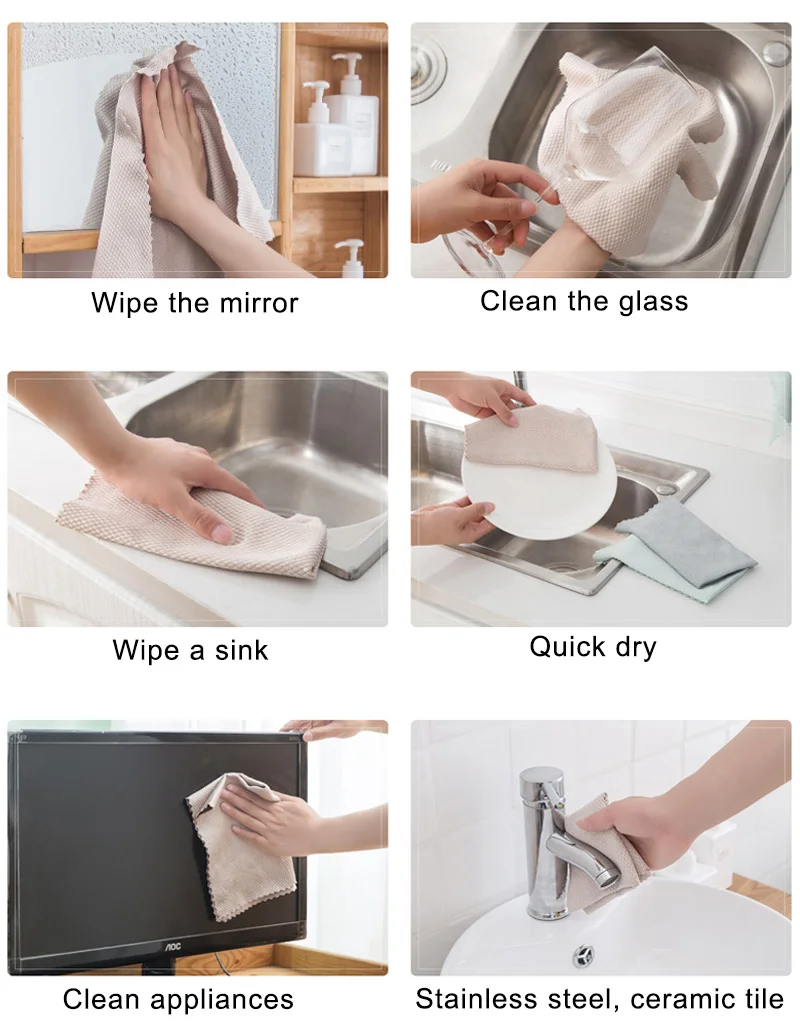 Wipe the mirror

Clean the glass

Wipe a sink

Quick dry

AOC

Clean appliances

Stainless steel, ceramic tile