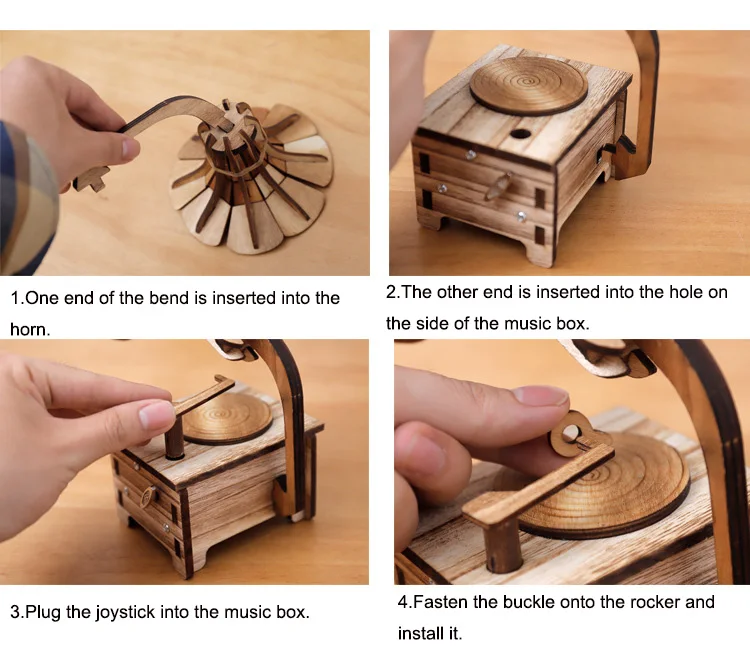 1.One end of the bend is inserted into the horn.

2.The other end is inserted into the hole on the side of the music box.

3.Plug the joystick into the music box.

4.Fasten the buckle onto the rocker and install it.