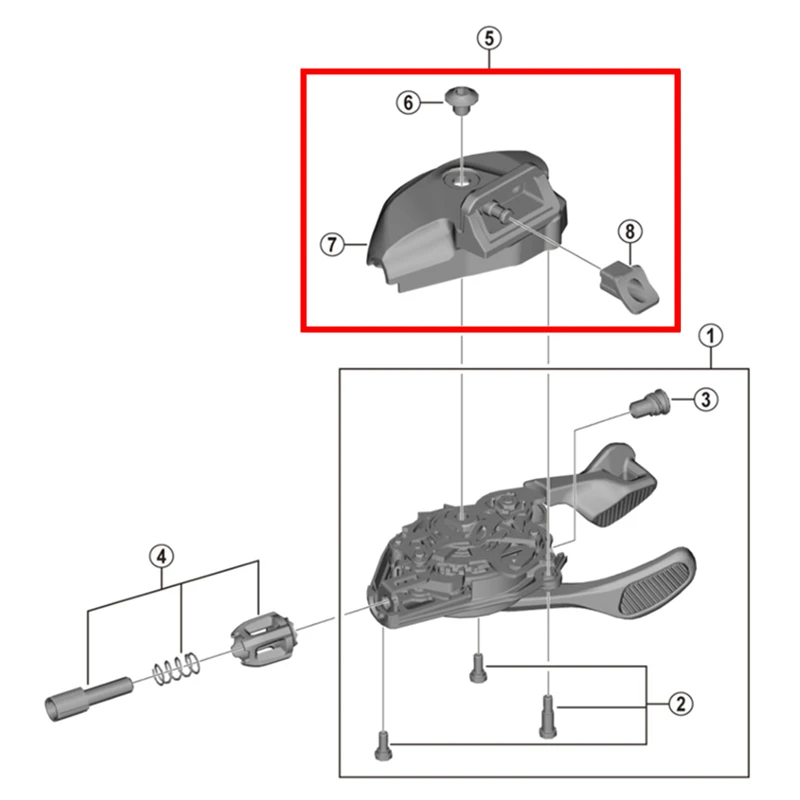 5
6
7
8
1
3
4
2