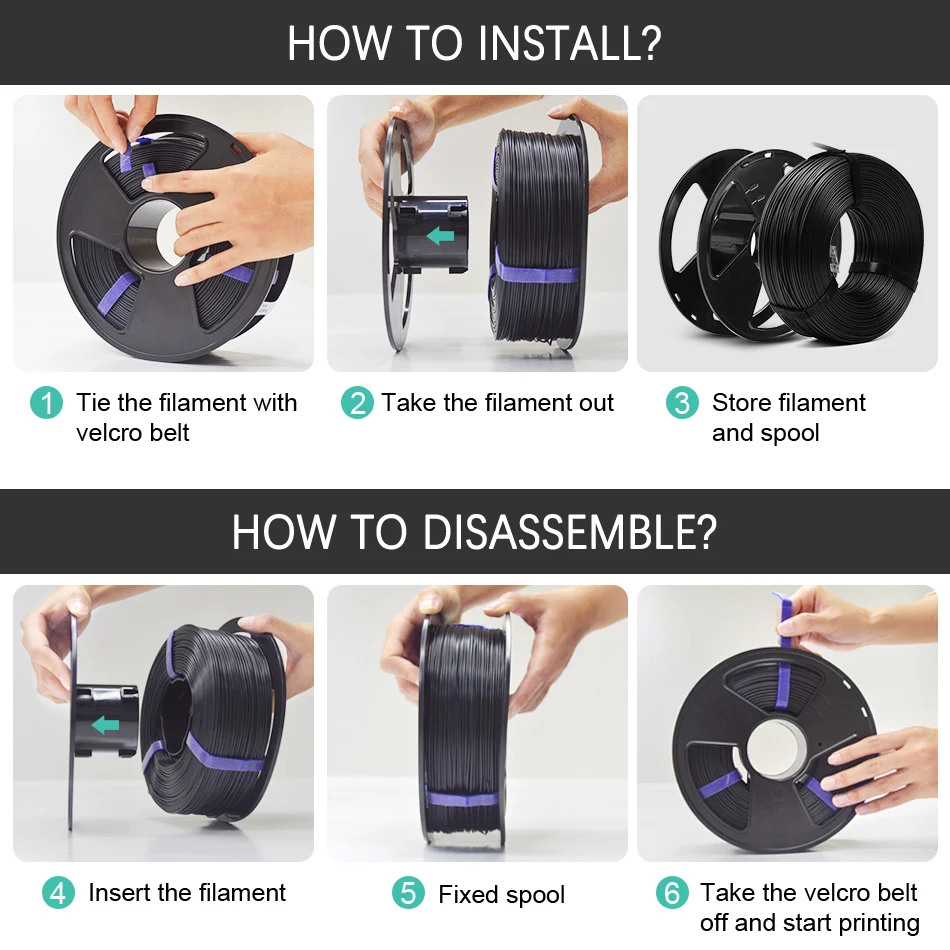 HOW TO INSTALL?

1 Tie the filament with velcro belt

2 Take the filament out

3 Store filament and spool

HOW TO DISASSEMBLE?

4 Insert the filament

5 Fixed spool

6 Take the velcro belt off and start printing