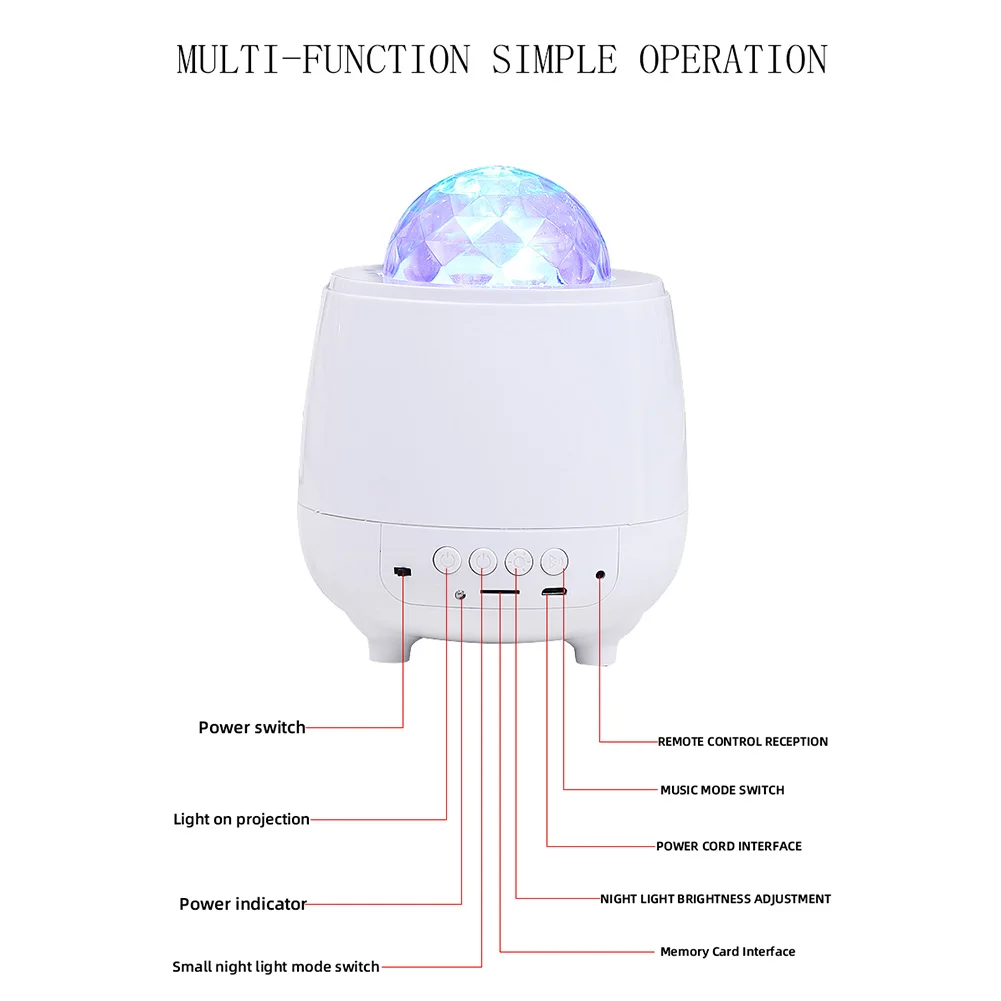 MULTI-FUNCTION SIMPLE OPERATION

Power switch

Light on projection

Power indicator

Small night light mode switch

REMOTE CONTROL RECEPTION

MUSIC MODE SWITCH

POWER CORD INTERFACE

NIGHT LIGHT BRIGHTNESS ADJUSTMENT

Memory Card Interface