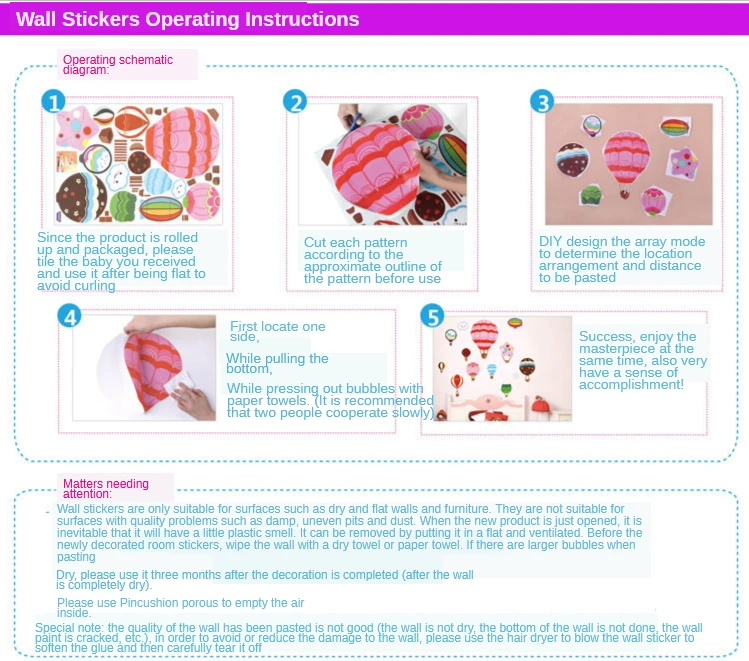 Wall Stickers Operating Instructions

Operating schematic diagram:

1

Since the product is rolled up and packaged, please tile the baby you received and use it after being flat to avoid curling

2

Cut each pattern according to the approximate outline of the pattern before use

3

DIY design the array mode to determine the location arrangement and distance to be pasted

4

First locate one side,

While pulling the bottom,

While pressing out bubbles with paper towels. (It is recommended that two people cooperate slowly)

5

Success, enjoy the masterpiece at the same time, also very have a sense of accomplishment!

Matters needing attention:

Wall stickers are only suitable for surfaces such as dry and flat walls and furniture. They are not suitable for surfaces with quality problems such as damp, uneven pits and dust. When the new product is just opened, it is inevitable that it will have a little plastic smell. It can be removed by putting it in a flat and ventilated. Before the newly decorated room stickers, wipe the wall with a dry towel or paper towel. If there are larger bubbles when pasting

Dry, please use it three months after the decoration is completed (after the wall is completely dry).

Please use Pincushion porous to empty the air inside.

Special note: the quality of the wall has been pasted is not good (the wall is not dry, the bottom of the wall is not done, the wall paint is cracked, etc.), in order to avoid or reduce the damage to the wall, please use the hair dryer to blow the wall sticker to soften the glue and then carefully tear it off