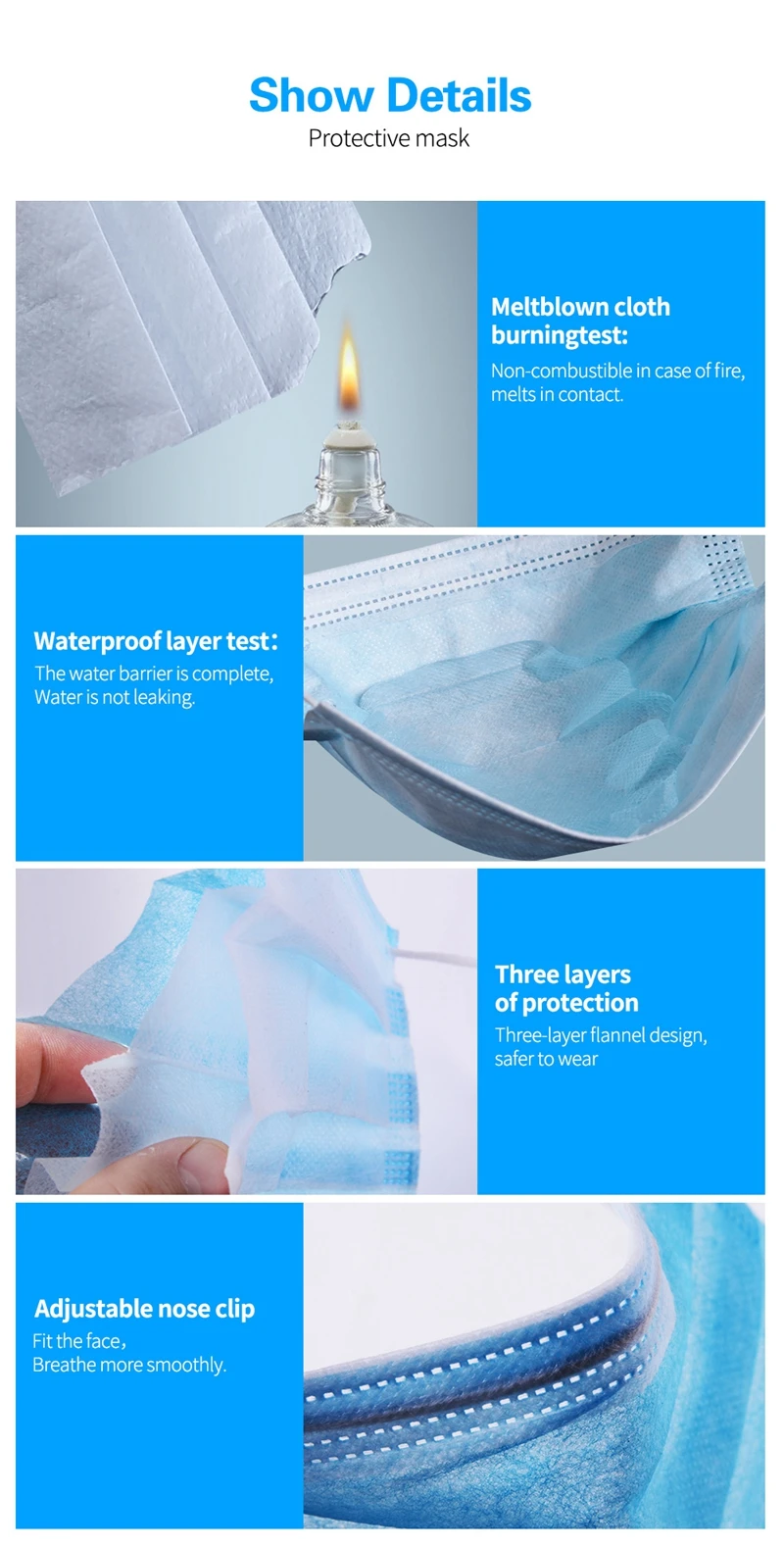 Show Details
Protective mask

Meltblown cloth burningtest:
Non-combustible in case of fire, melts in contact.

Waterproof layer test:
The water barrier is complete, Water is not leaking.

Three layers of protection
Three-layer flannel design, safer to wear

Adjustable nose clip
Fit the face,
Breathe more smoothly.