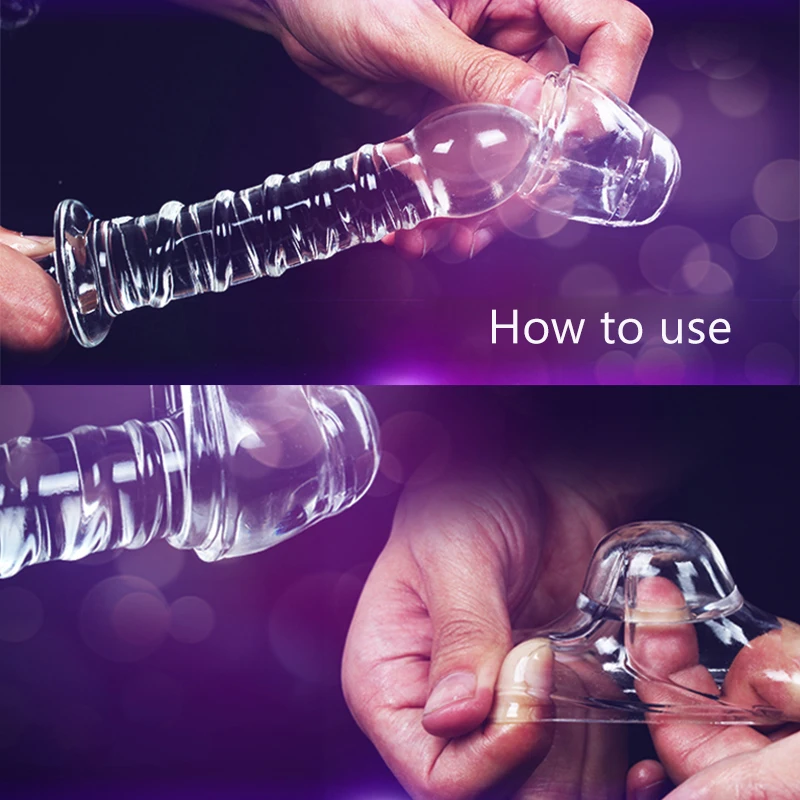 How to use