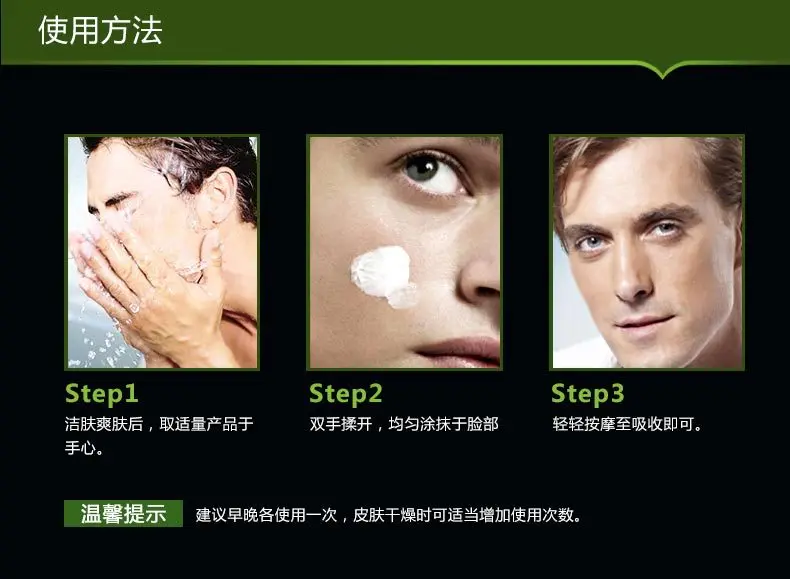 使用方法

Step1
洁肤爽肤后，取适量产品于手心。

Step2
双手揉开，均匀涂抹于脸部

Step3
轻轻按摩至吸收即可。

温馨提示 建议早晚各使用一次，皮肤干燥时可适当增加使用次数。