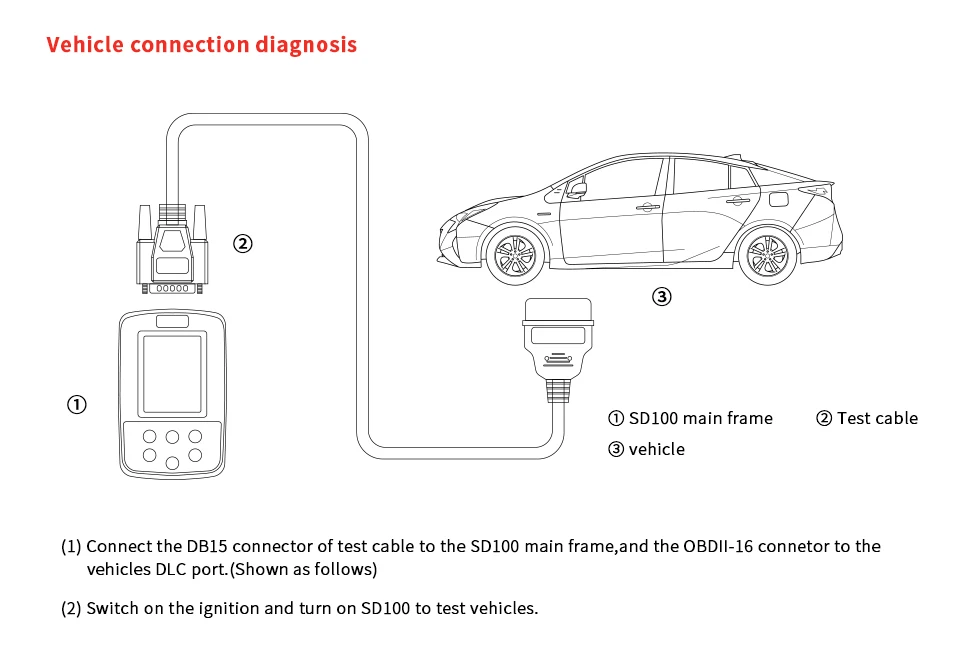 Vehicle connection diagnosis

②

③

①

① SD100 main frame ② Test cable

③ vehicle

(1) Connect the DB15 connector of test cable to the SD100 main frame,and the OBDII-16 connetor to the vehicles DLC port.(Shown as follows)

(2) Switch on the ignition and turn on SD100 to test vehicles.