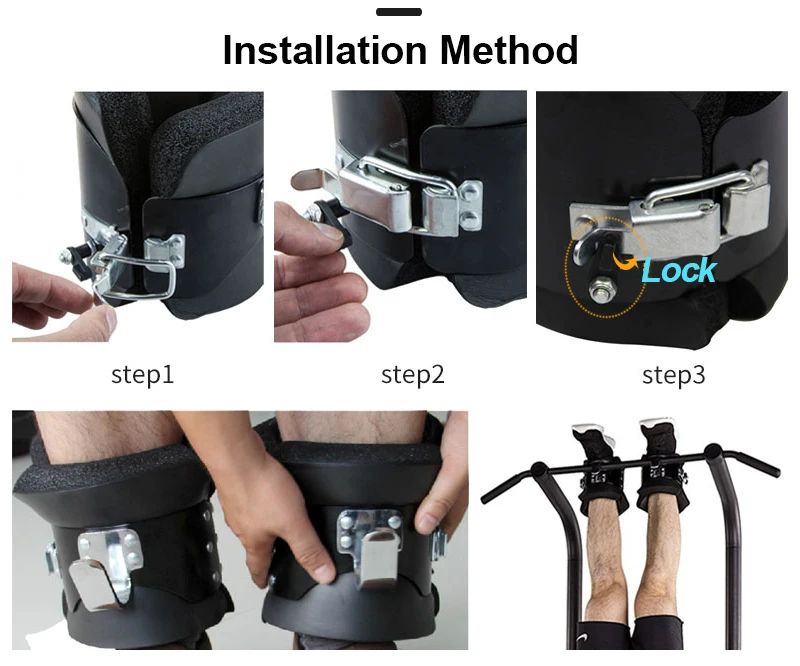 Installation Method

Lock

step1

step2

step3