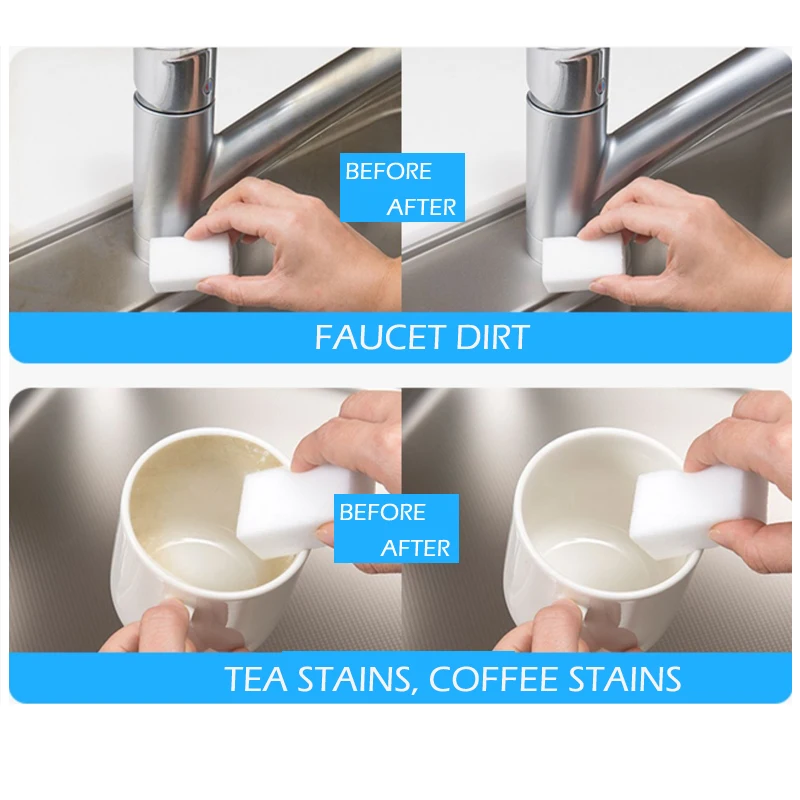 BEFORE
AFTER

FAUCET DIRT

BEFORE
AFTER

TEA STAINS, COFFEE STAINS