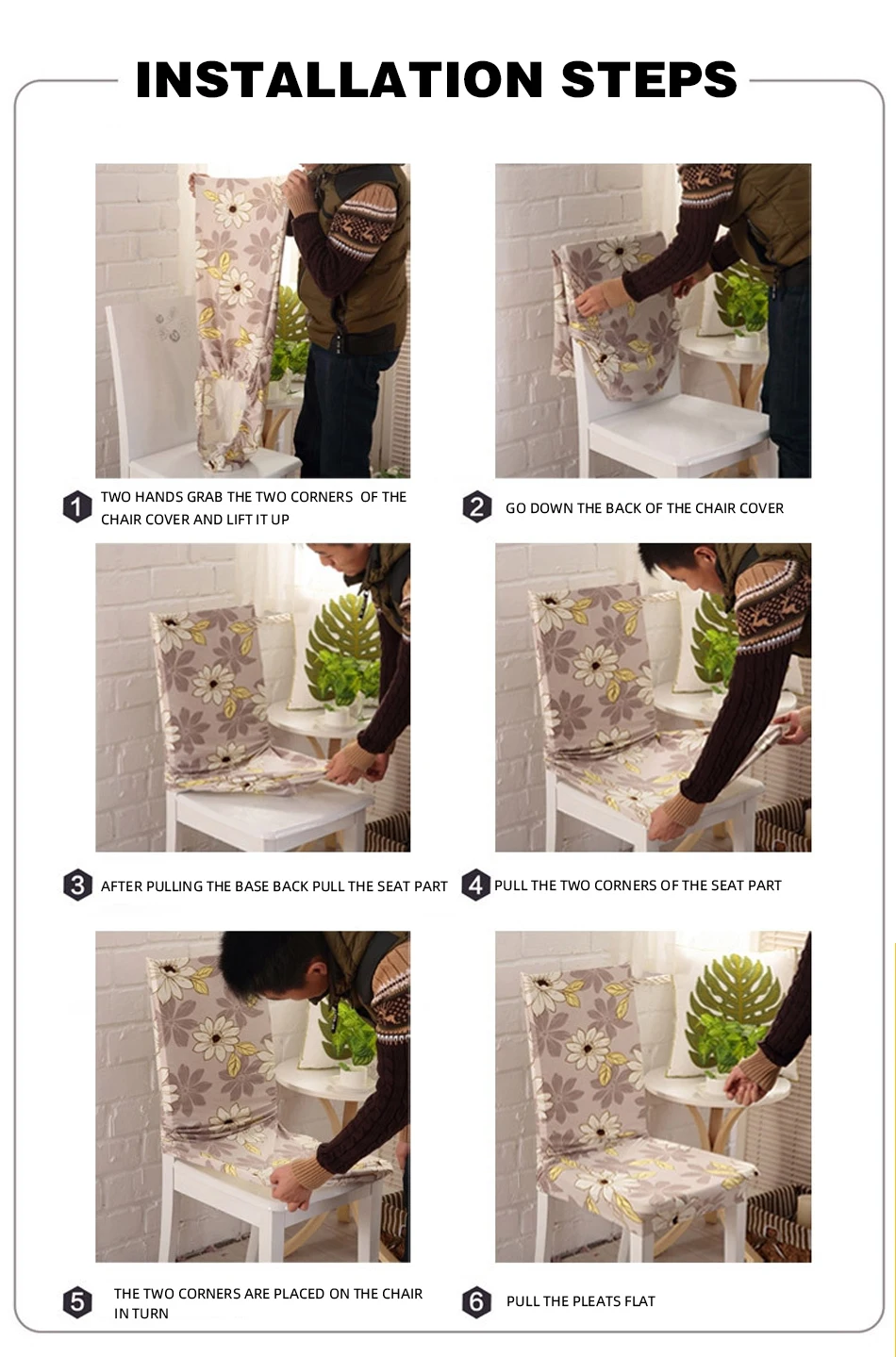 INSTALLATION STEPS

1 TWO HANDS GRAB THE TWO CORNERS OF THE CHAIR COVER AND LIFT IT UP

2 GO DOWN THE BACK OF THE CHAIR COVER

3 AFTER PULLING THE BASE BACK PULL THE SEAT PART

4 PULL THE TWO CORNERS OF THE SEAT PART

5 THE TWO CORNERS ARE PLACED ON THE CHAIR IN TURN

6 PULL THE PLEATS FLAT