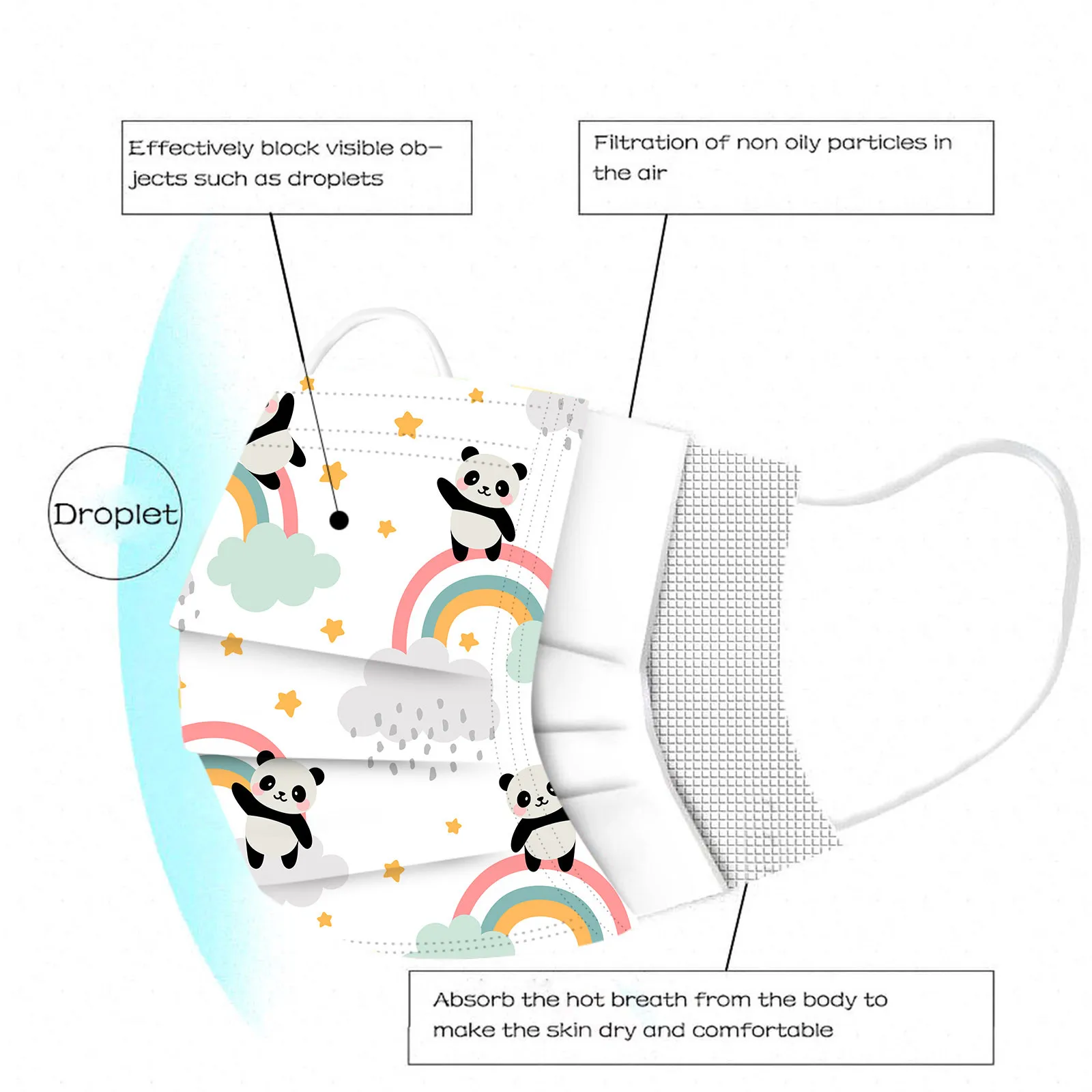 Effectively block visible objects such as droplets

Filtration of non oily particles in the air

Droplet

Absorb the hot breath from the body to make the skin dry and comfortable