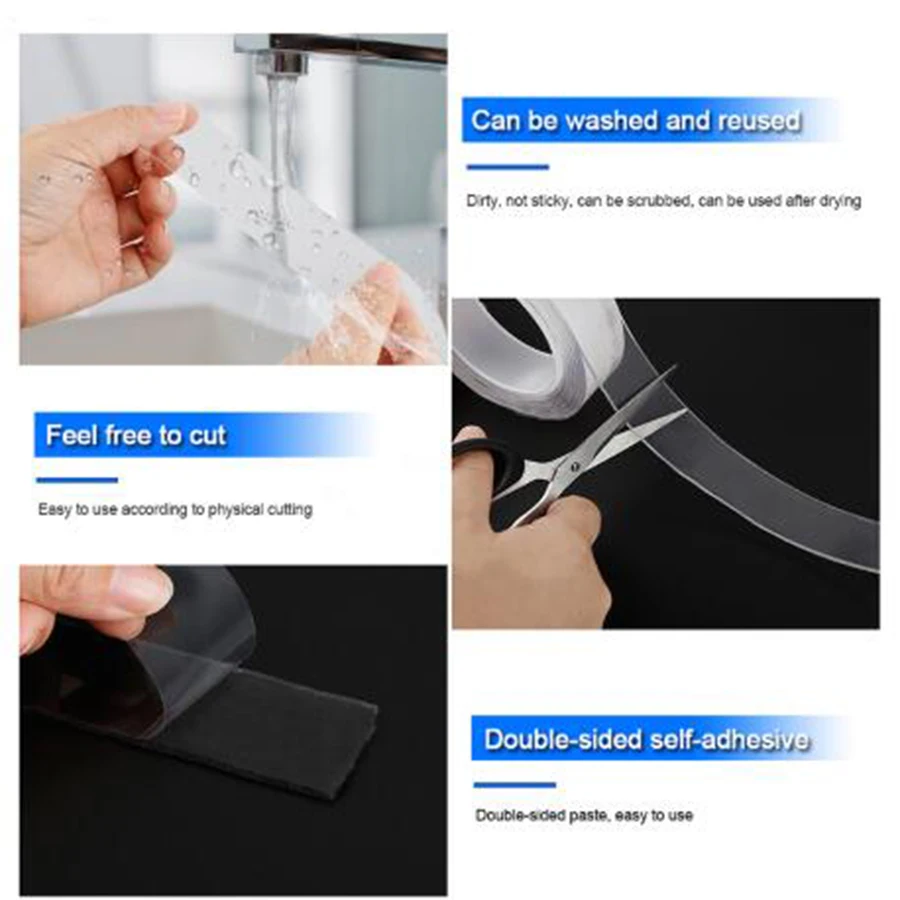 Can be washed and reused

Dirty, not sticky, can be scrubbed, can be used after drying

Feel free to cut

Easy to use according to physical cutting

Double-sided self-adhesive

Double-sided paste, easy to use