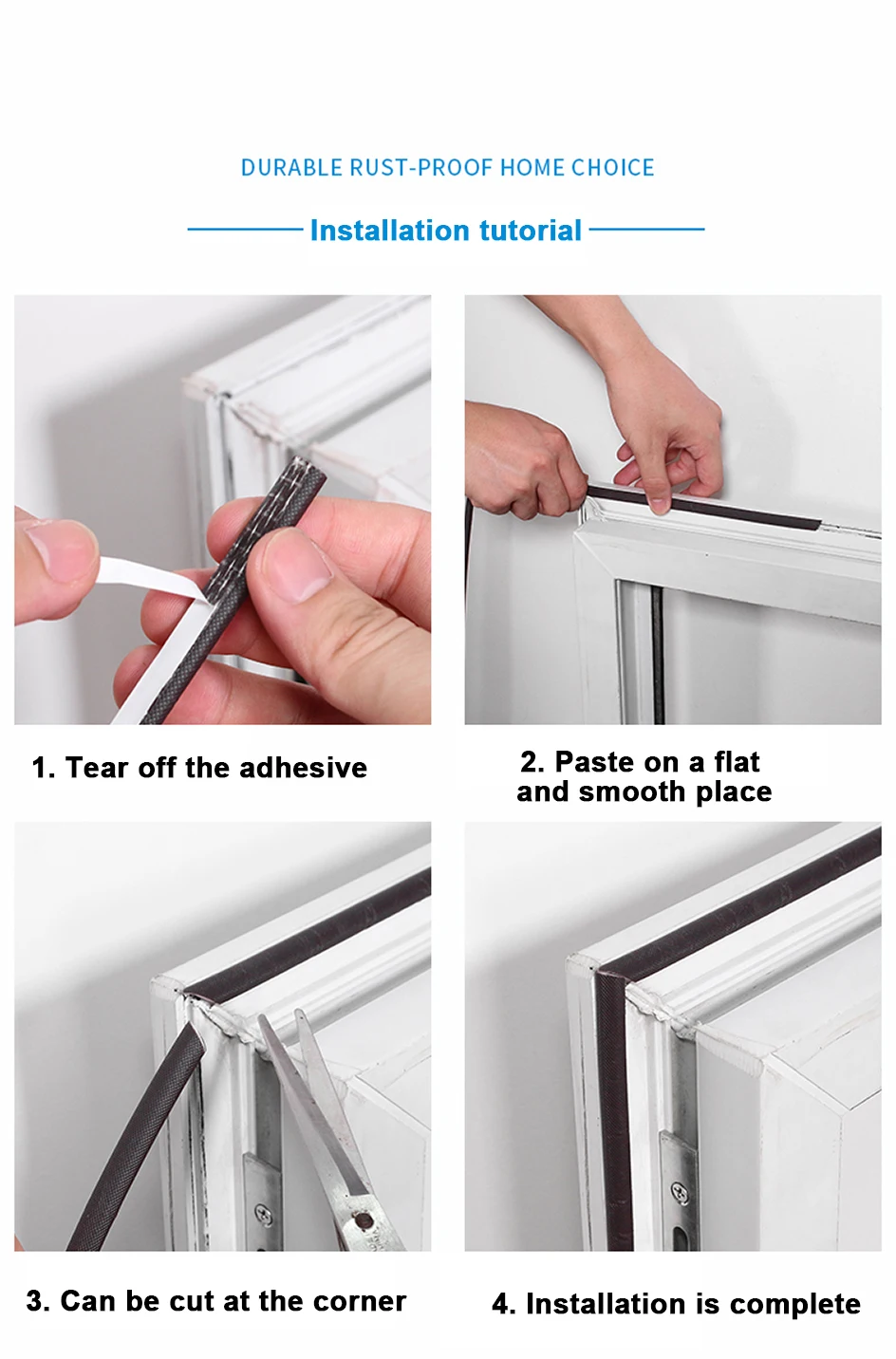 DURABLE RUST-PROOF HOME CHOICE

Installation tutorial

1. Tear off the adhesive

2. Paste on a flat and smooth place

3. Can be cut at the corner

4. Installation is complete