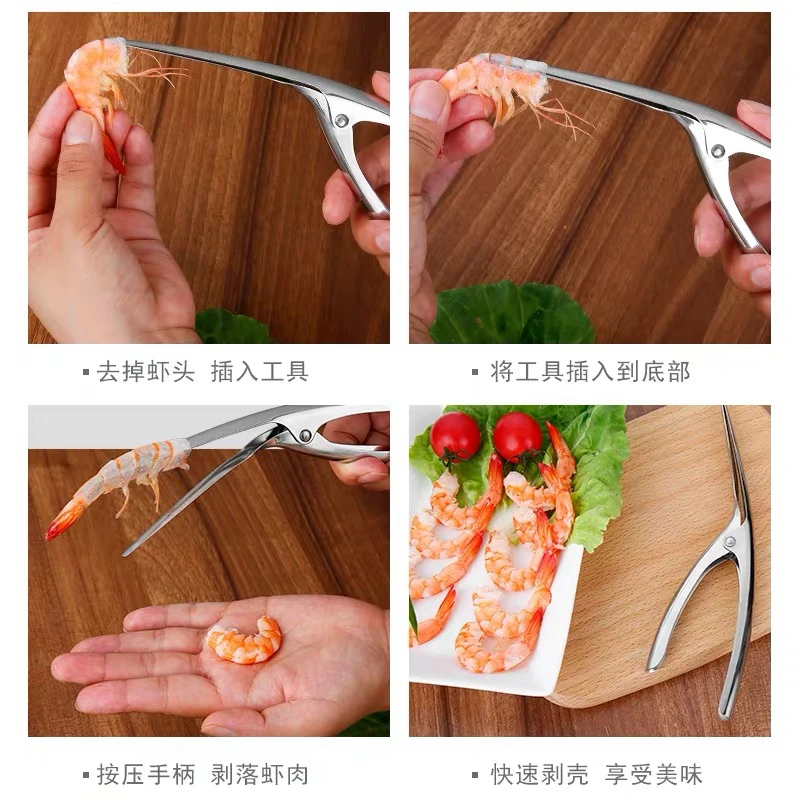 ▪ 去掉虾头 插入工具

▪ 将工具插入到底部

▪ 按压手柄 剥落虾肉

▪ 快速剥壳 享受美味